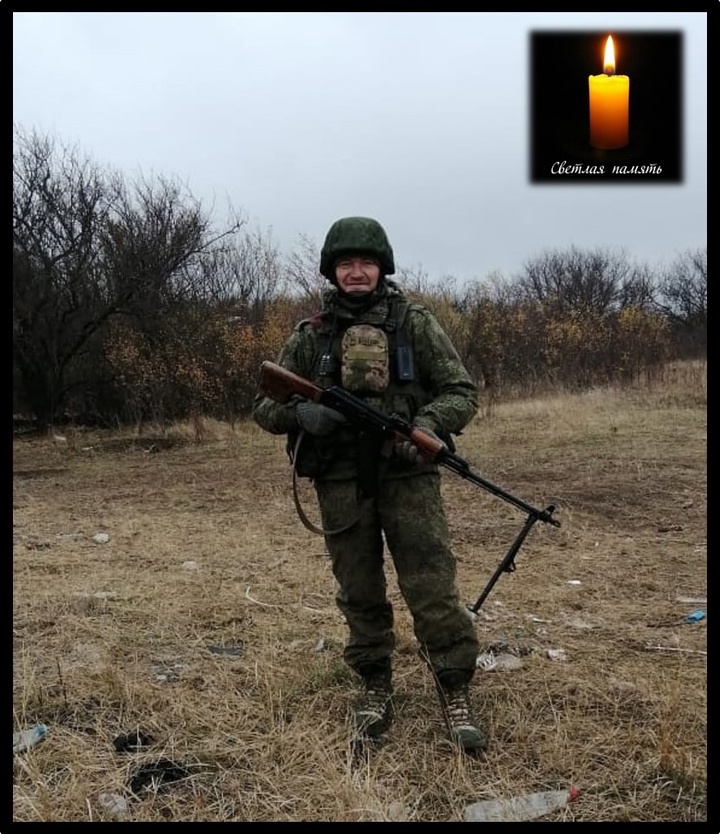 Светлая память