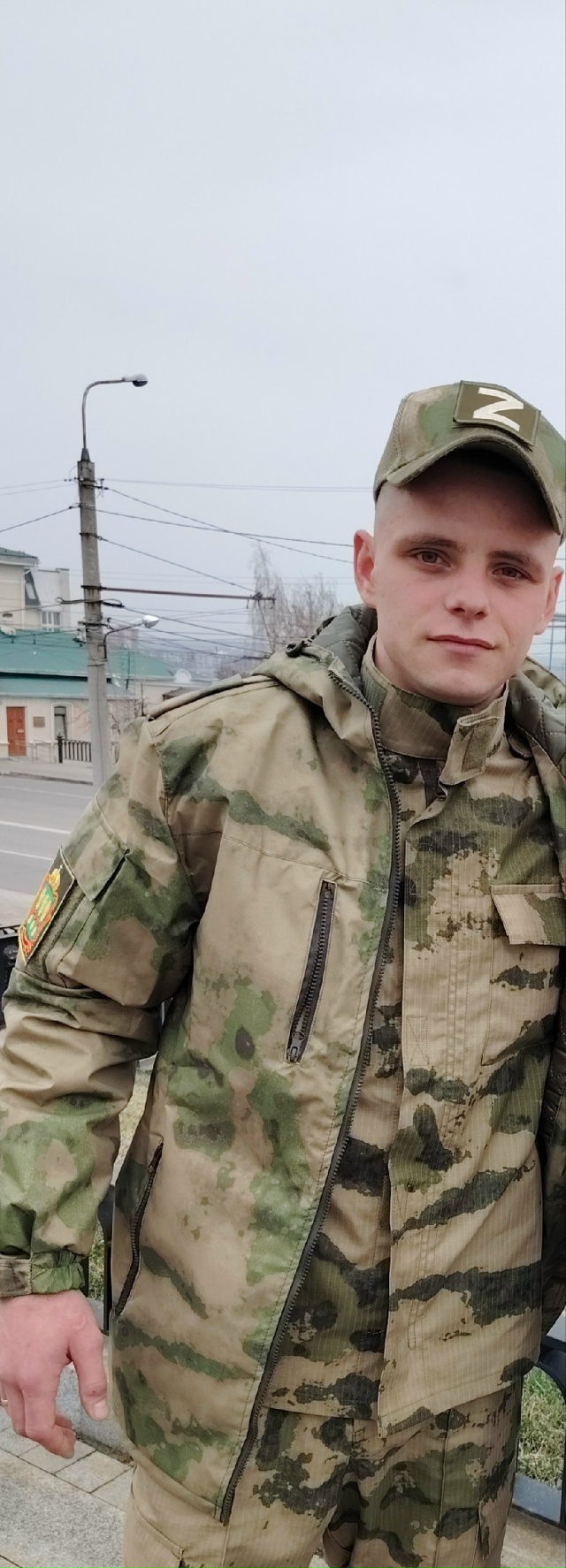 Z