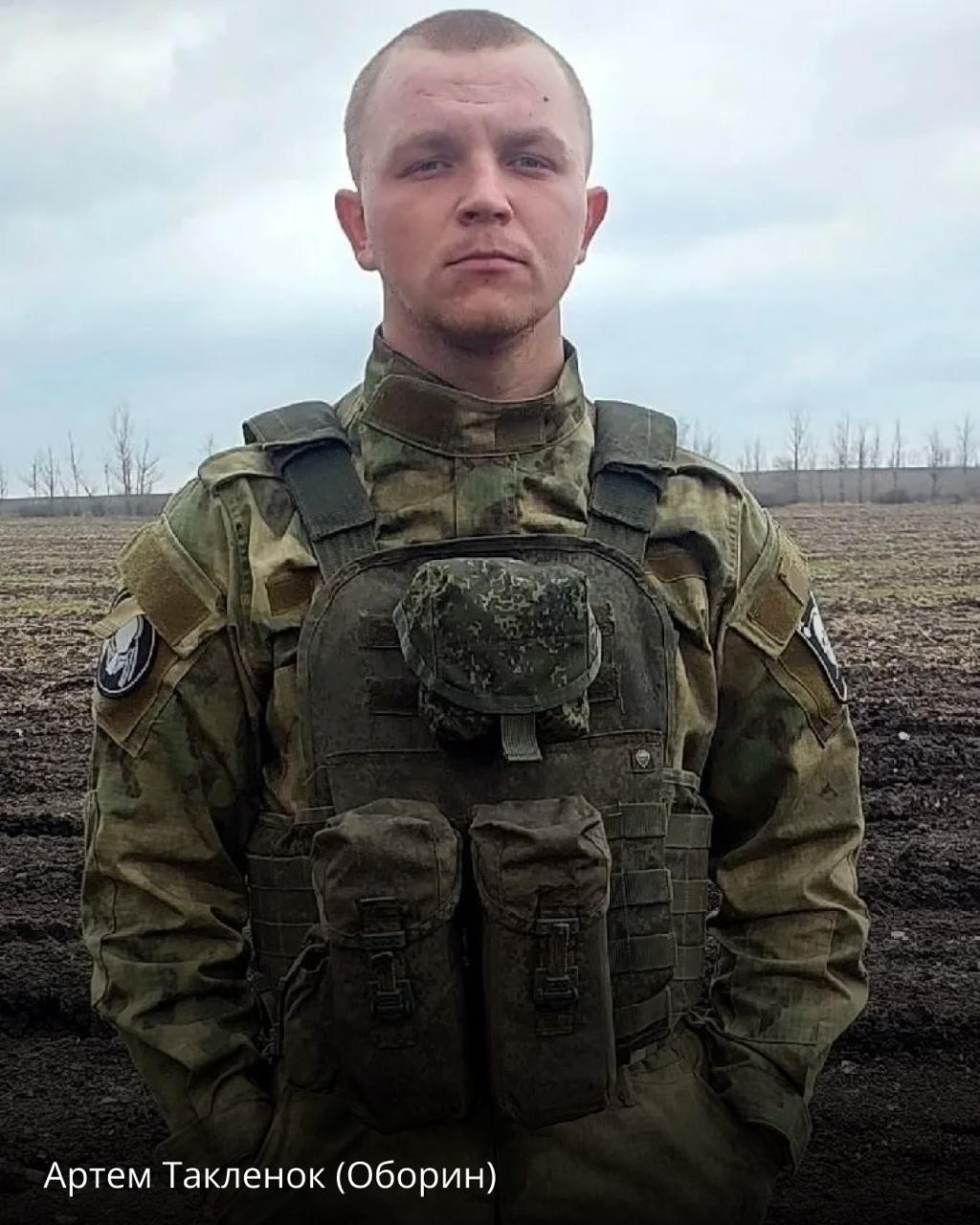 Артем Такленок (Оборин)