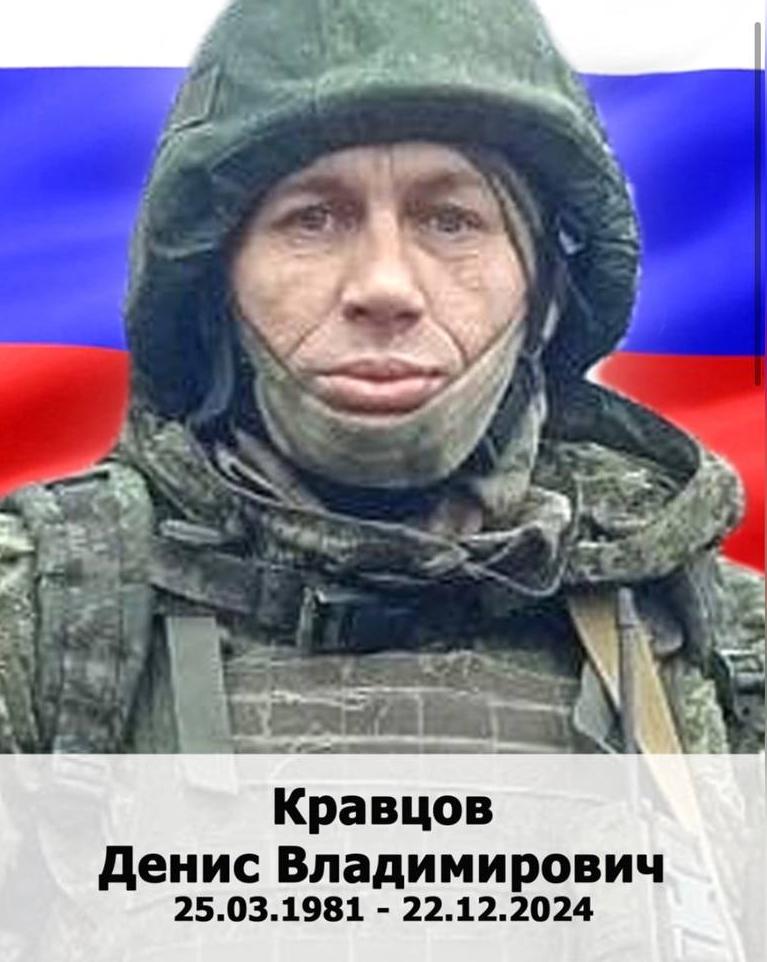 Кравцов
Денис Владимирович
25.03.1981 - 22.12.2024