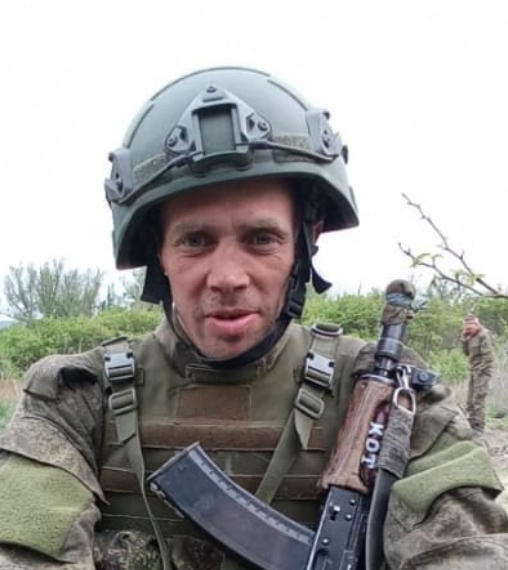 КОТ