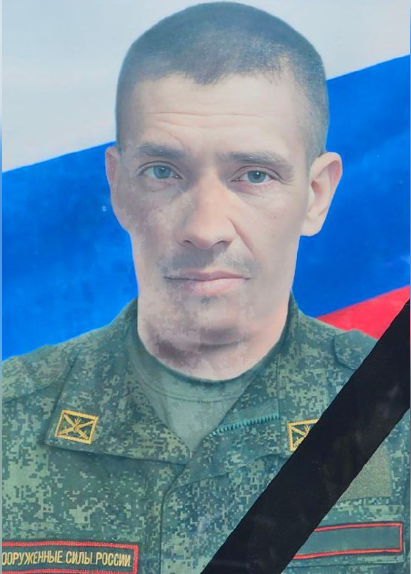 ООРУЖЕННЫЕ СИЛЫ РОССИИ