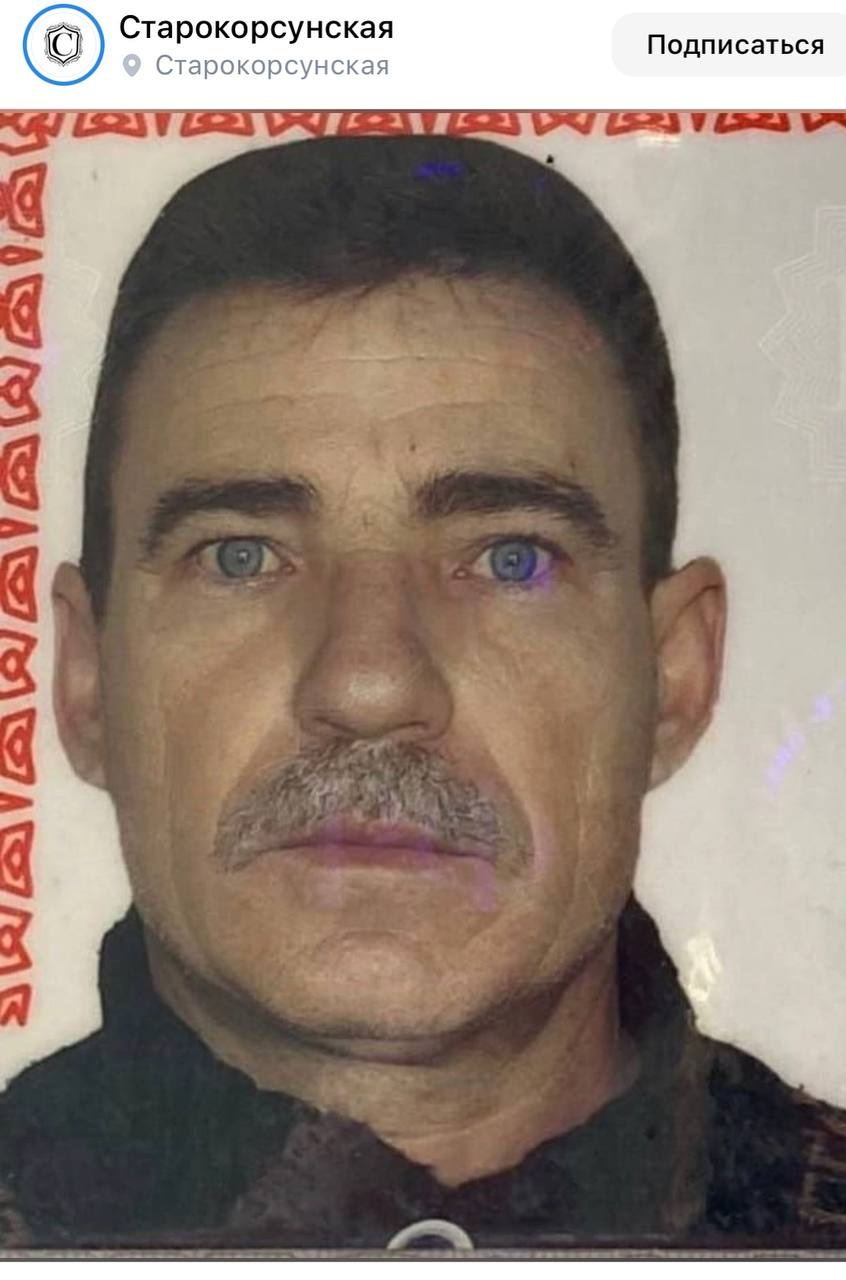 Старокорсунская
Старокорсунская
Подписаться