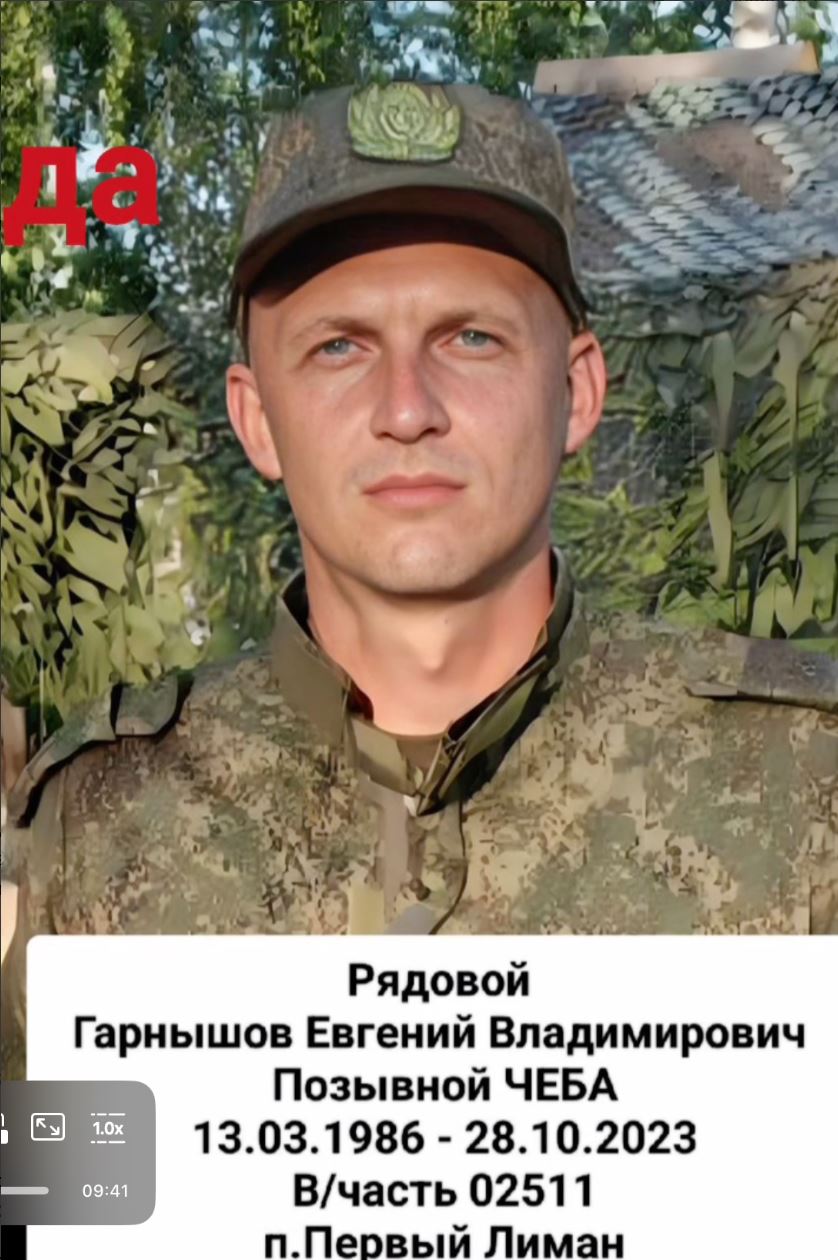 да

Рядовой
Гарнышов Евгений Владимирович
Позывной ЧЕБА
13.03.1986 - 28.10.2023
В/часть 02511
п.Первый Лиман

1.0x
09:41