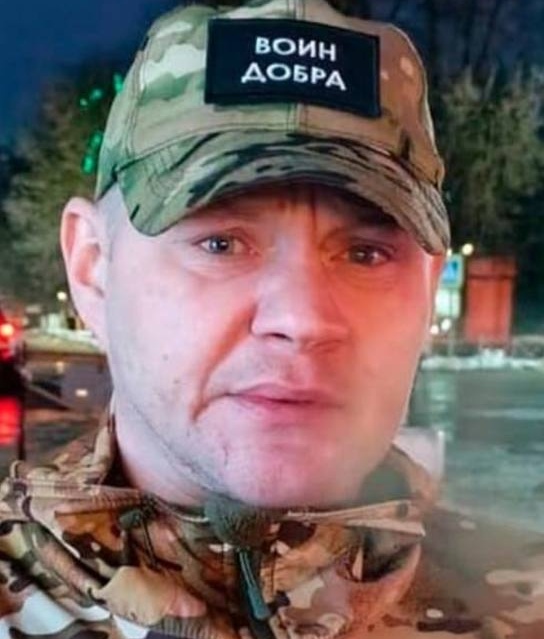 ВОИН
ДОБРА