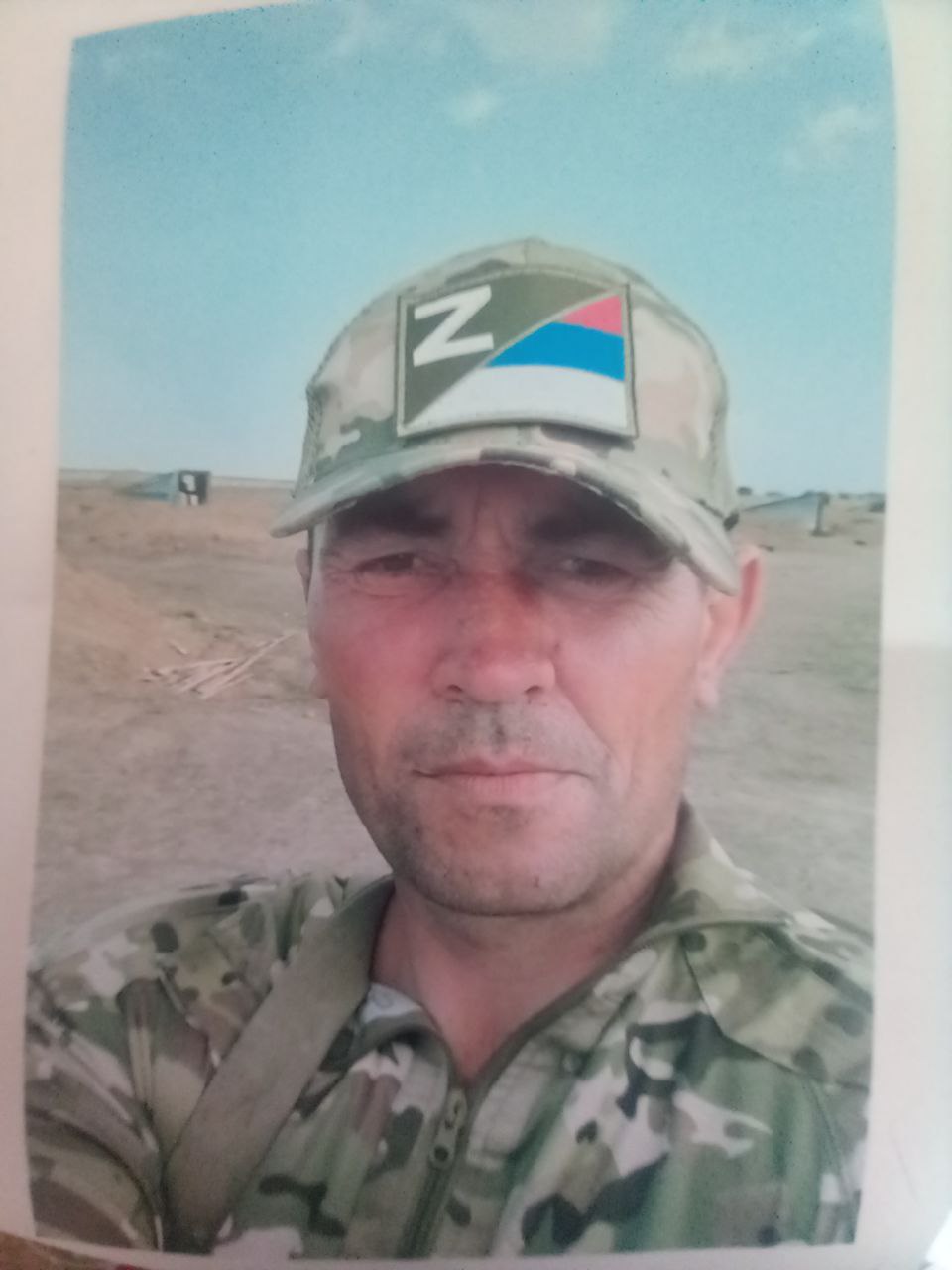 Z