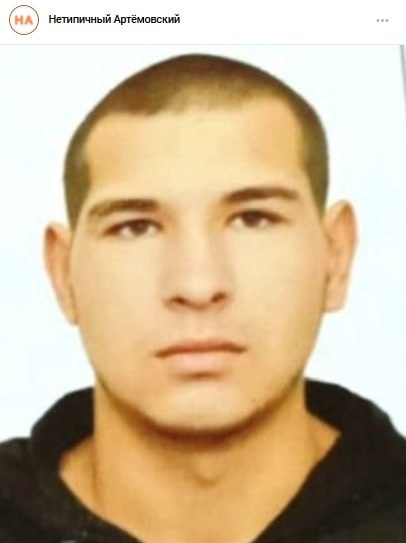 НА Нетипичный Артёмовский

...