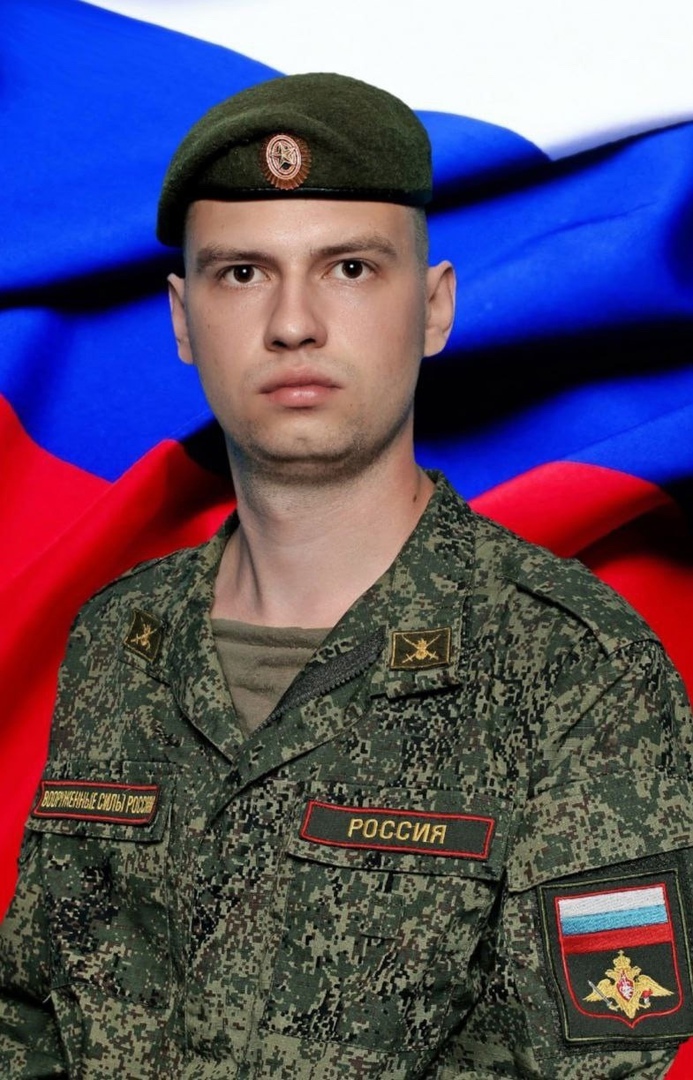 ВООРУЖЕННЫЕ СИЛЫ РОССИИ
РОССИЯ