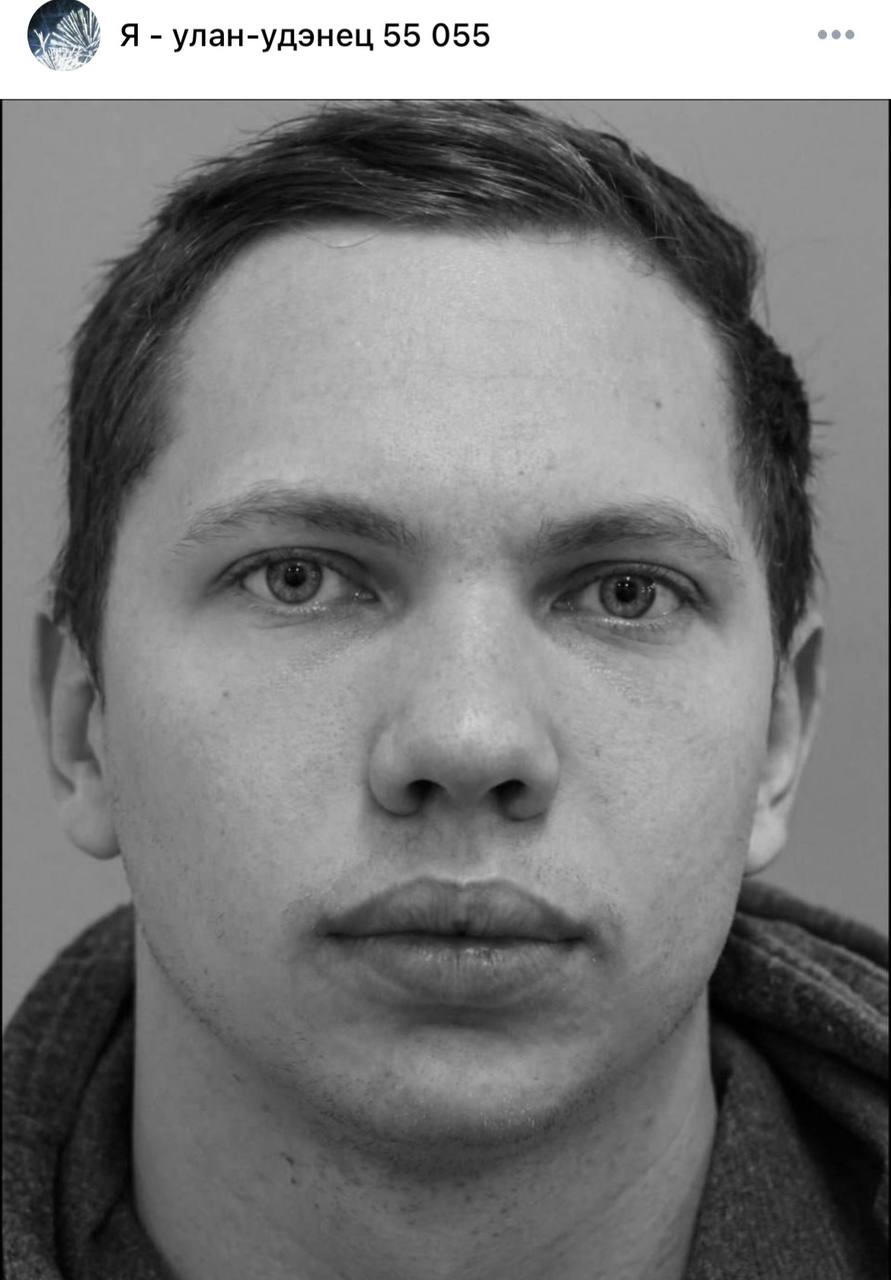 Я - улан-удэнец 55 055