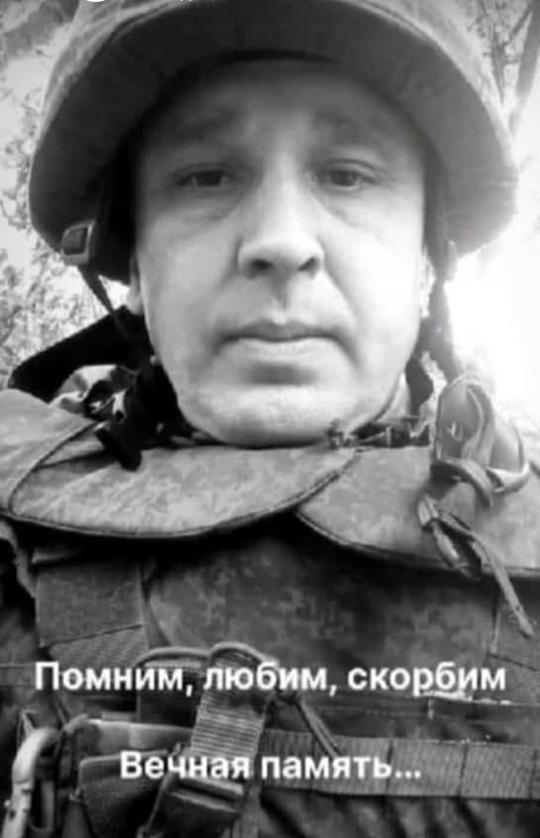 Помним, любим, скорбим

Вечная память...