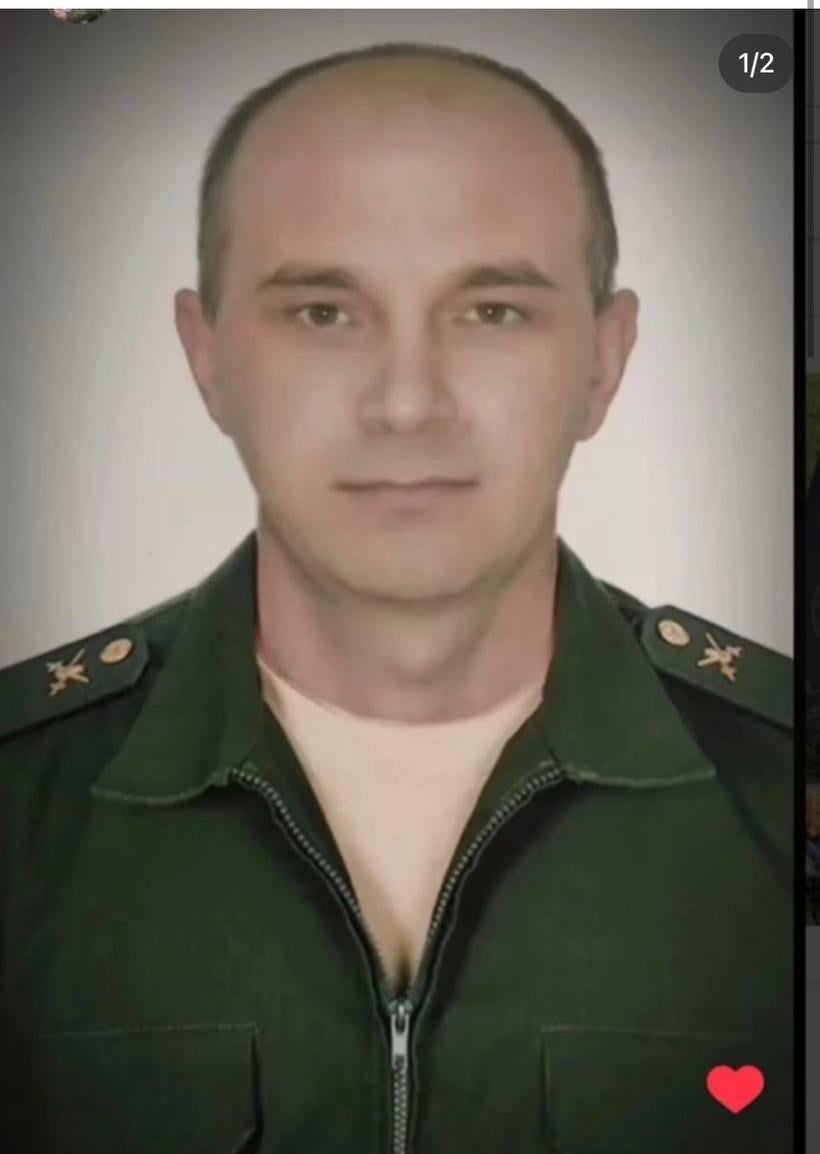 1/2