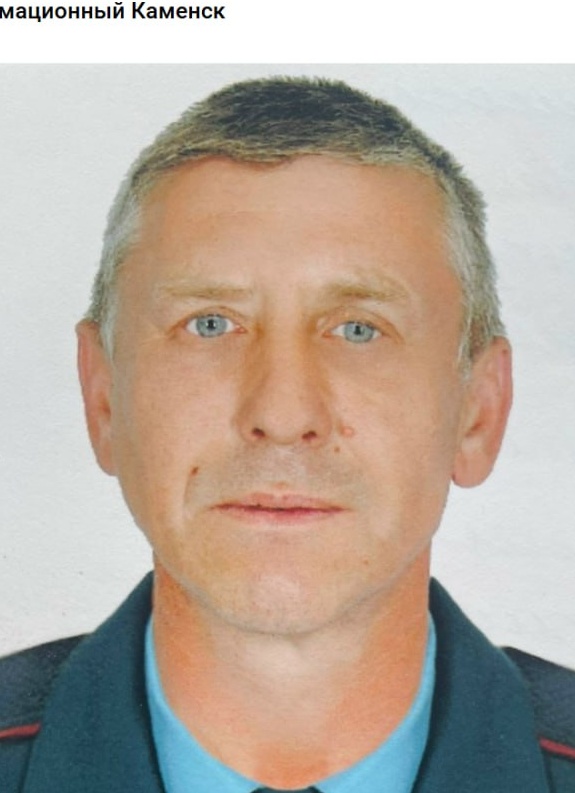 мационный Каменск