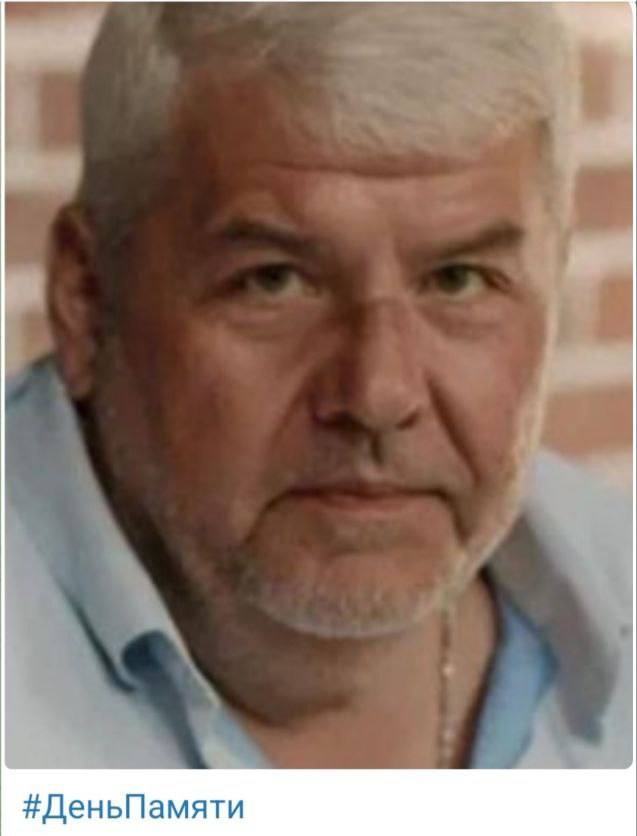 #ДеньПамяти