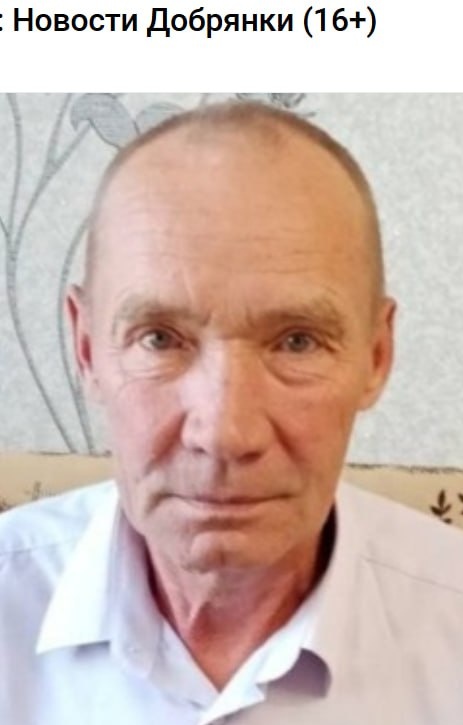 : Новости Добрянки (16+)