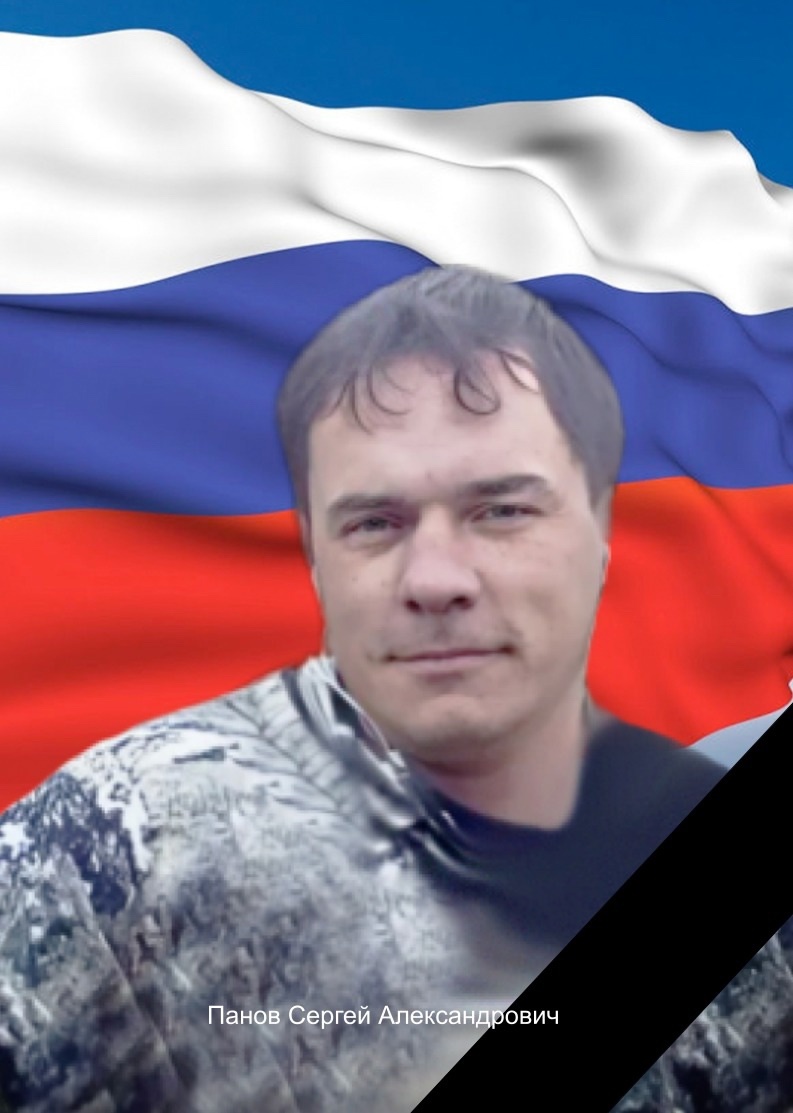 Панов Сергей Александрович