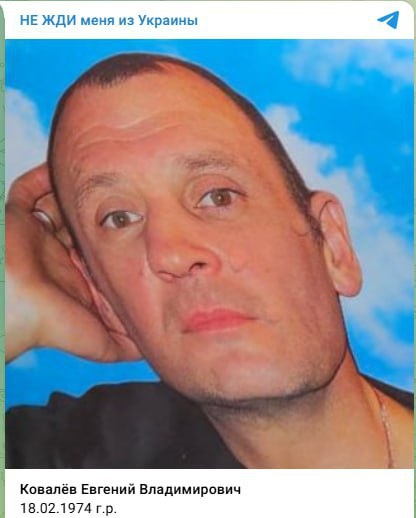 НЕ ЖДИ меня из Украины

Ковалёв Евгений Владимирович
18.02.1974 г.р.