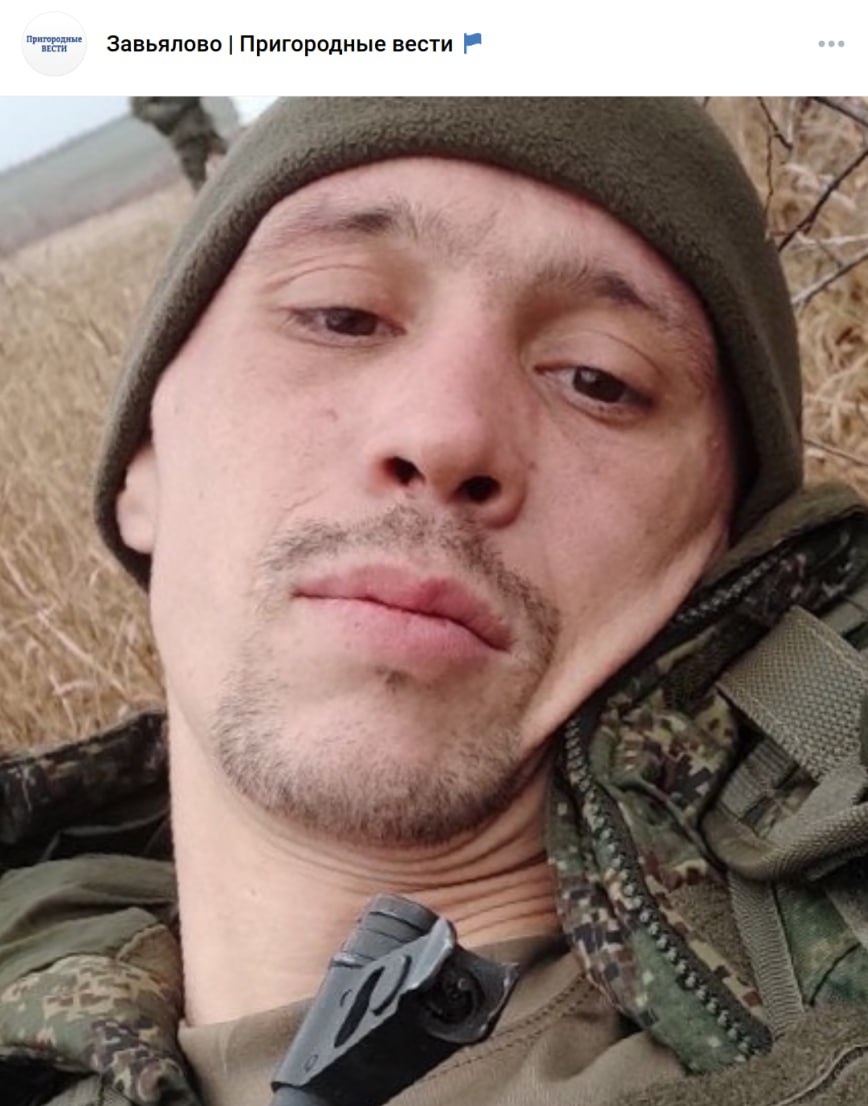 Пригородные ВЕСТИ

Завьялово | Пригородные вести