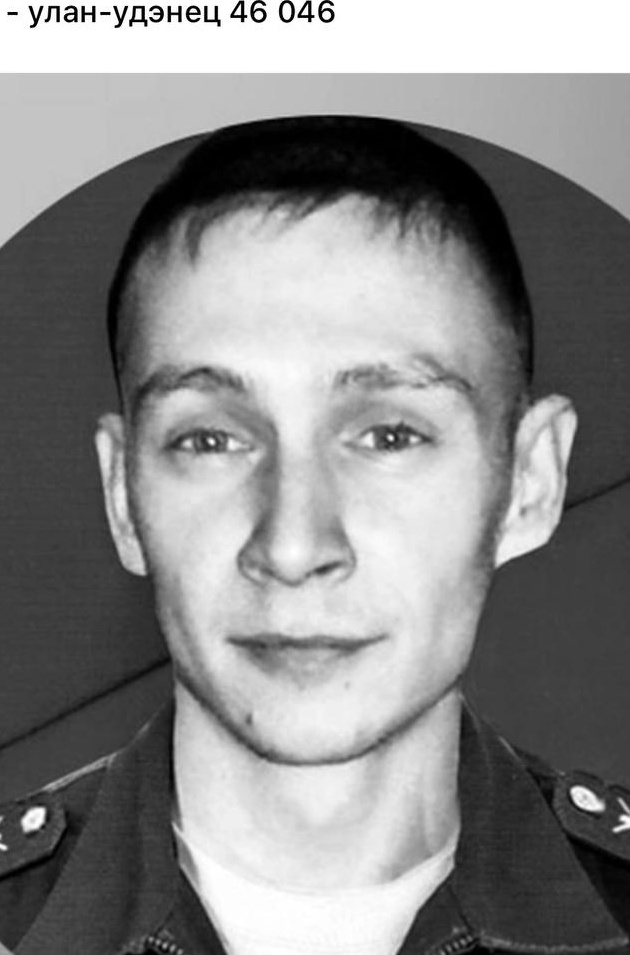 - улан-удэнец 46 046