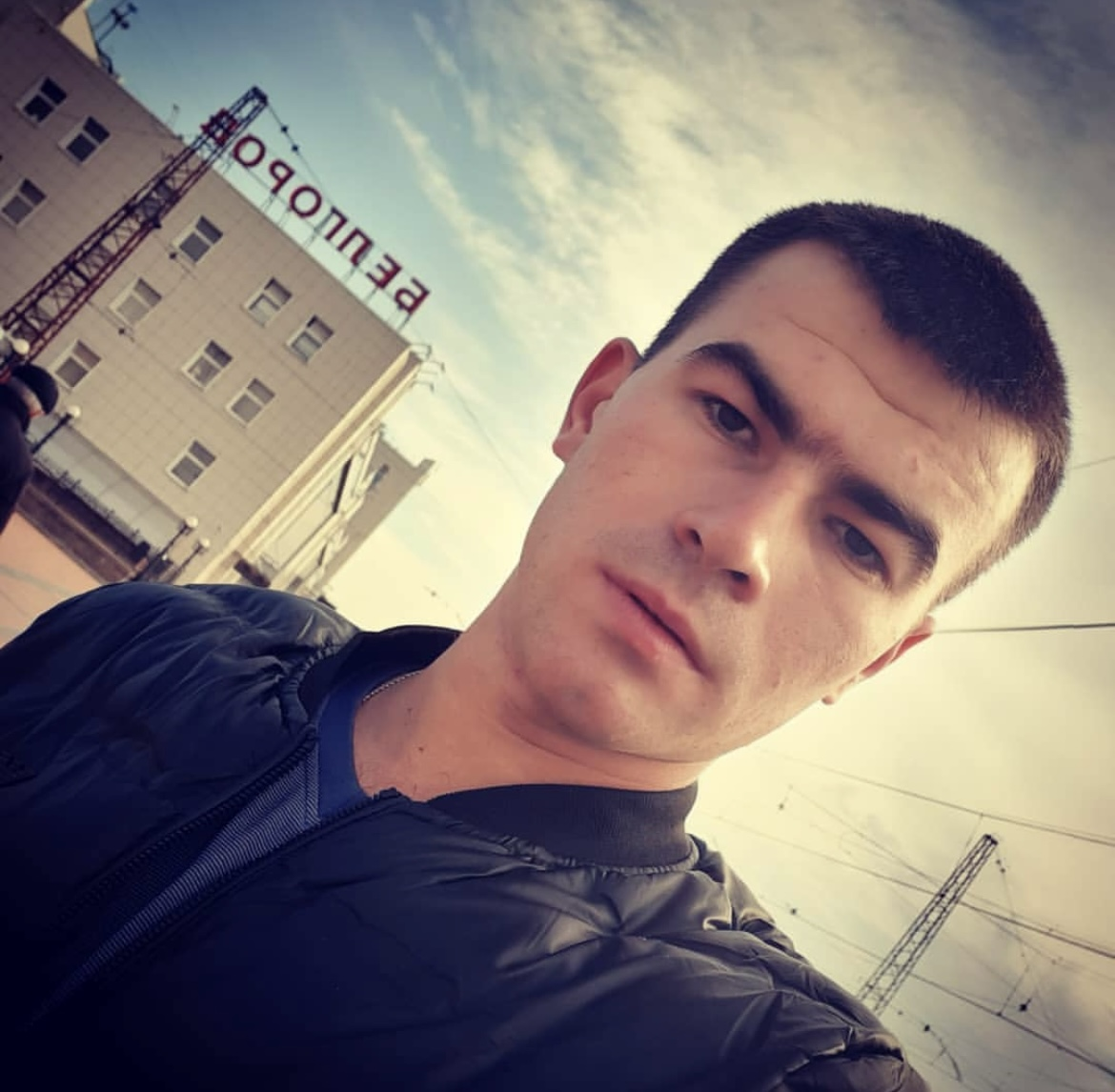 БЕЛГОРОД