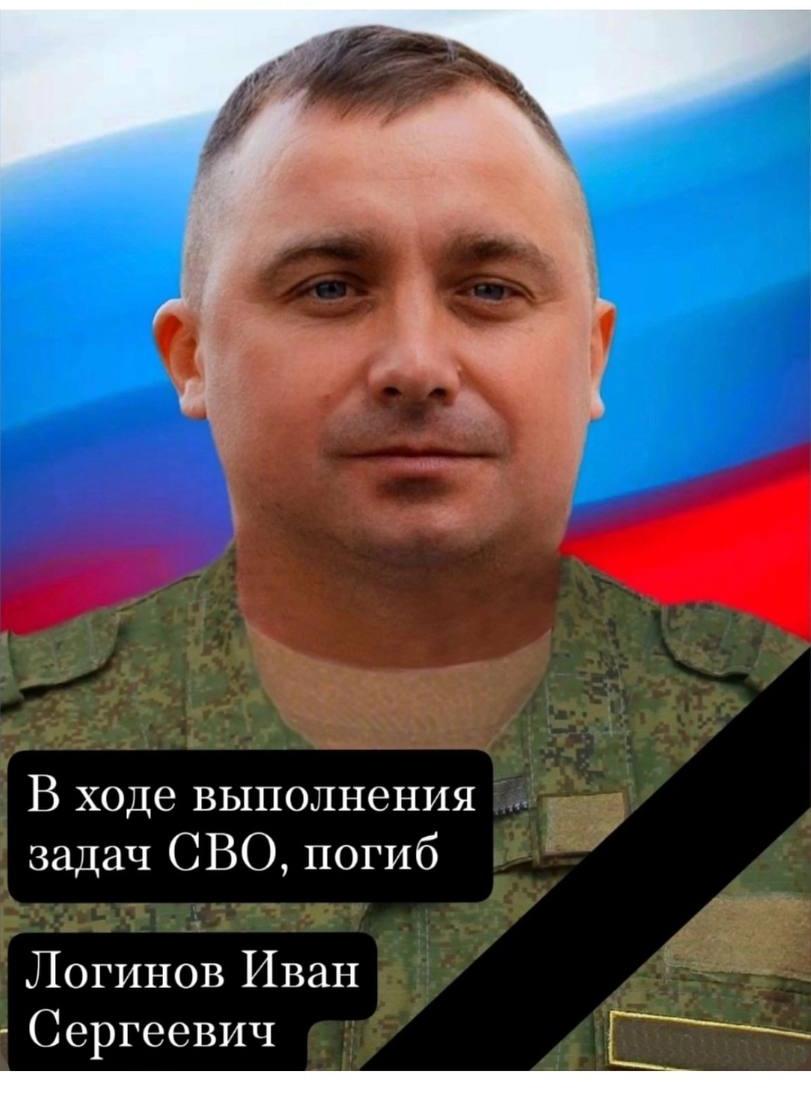 В ходе выполнения задач СВО, погиб

Логинов Иван Сергеевич