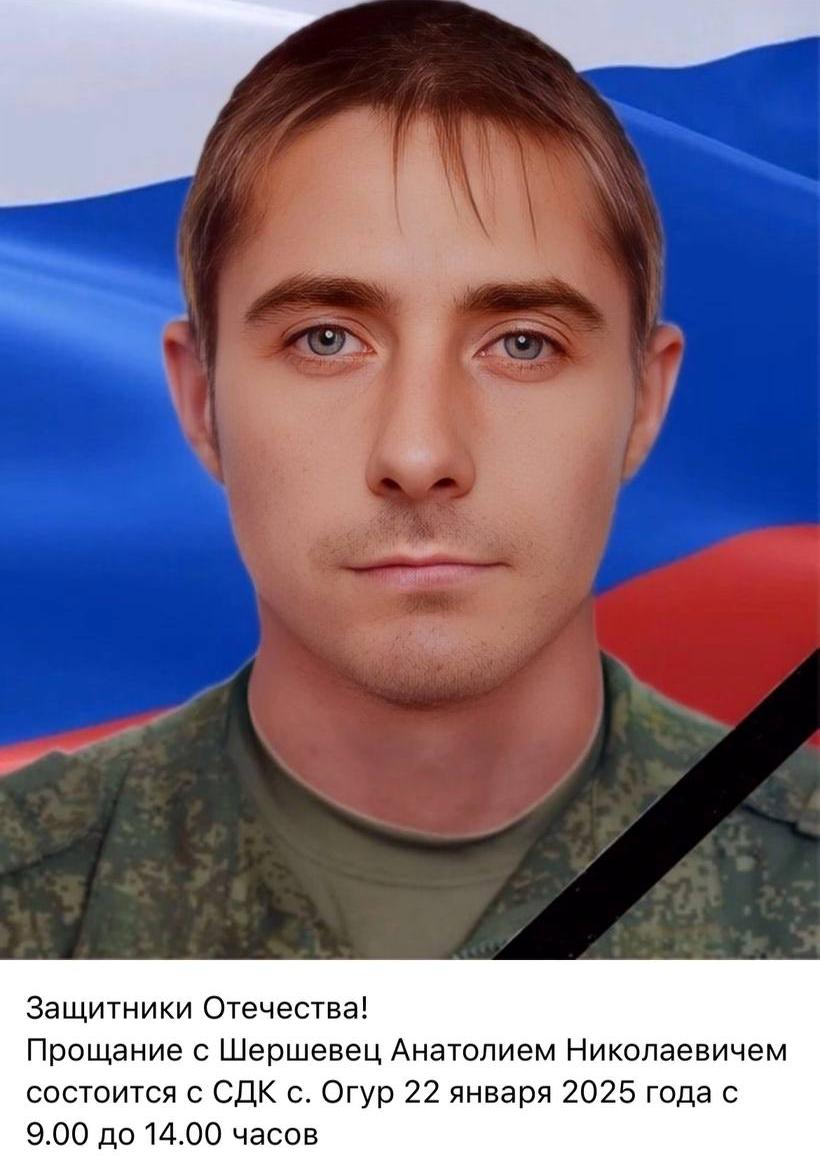 Защитники Отечества!
Прощание с Шершевец Анатолием Николаевичем состоится с СДК с. Огур 22 января 2025 года с 9.00 до 14.00 часов