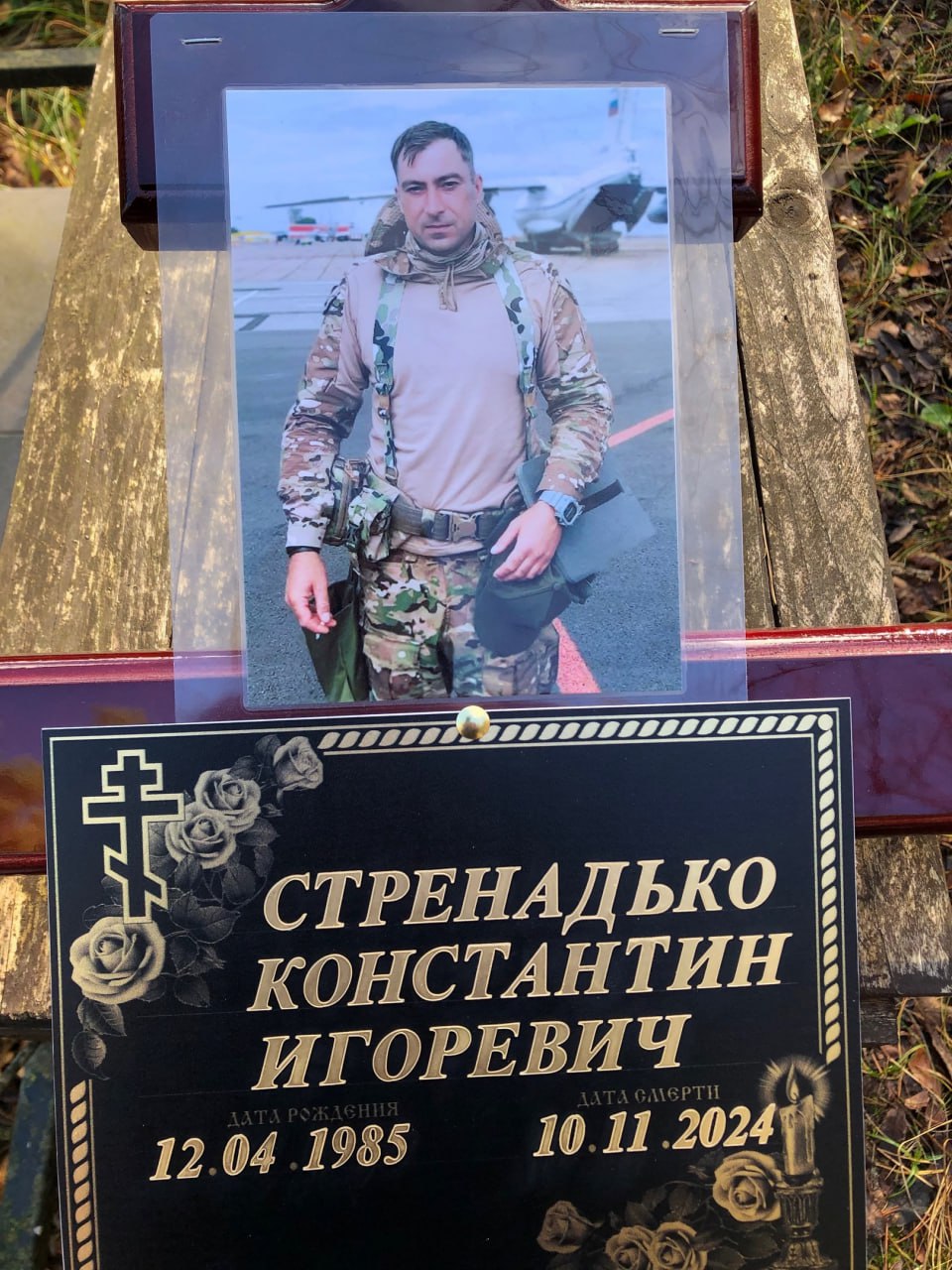 СТРЕНАДЬКО
КОНСТАНТИН
ИГОРЕВИЧ

ДАТА РОЖДЕНИЯ
12.04.1985

ДАТА СМЕРТИ
10.11.2024