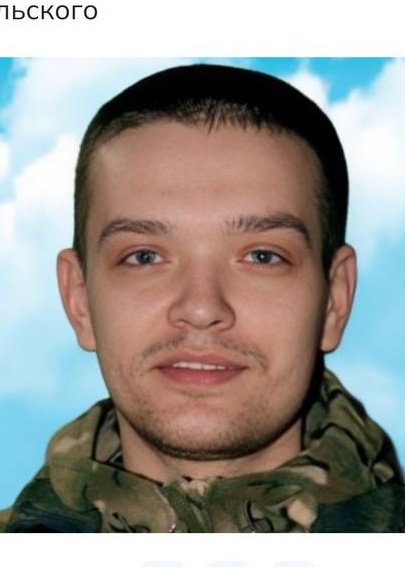 льского