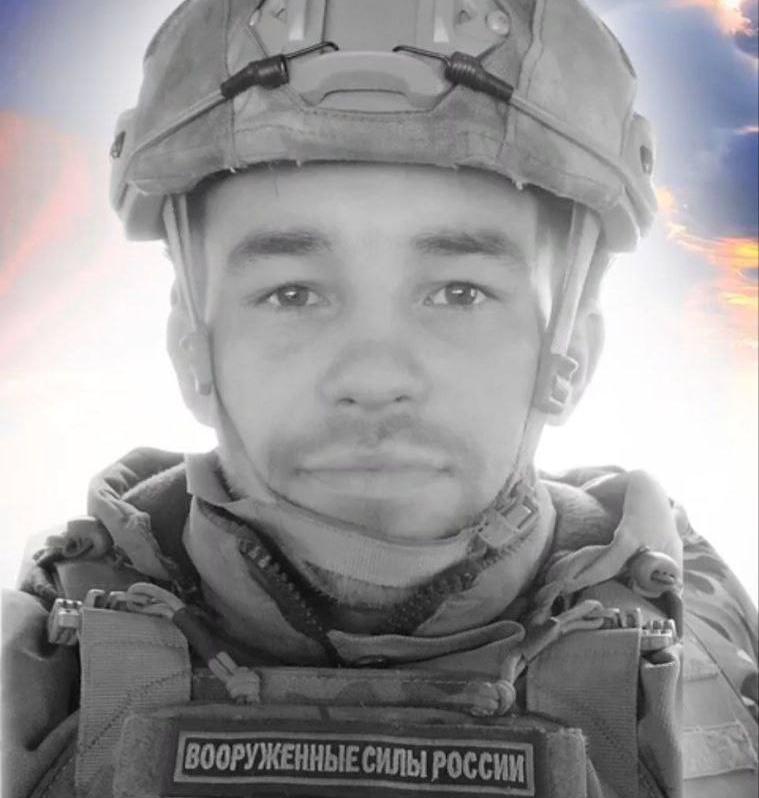 ВООРУЖЕННЫЕ СИЛЫ РОССИИ