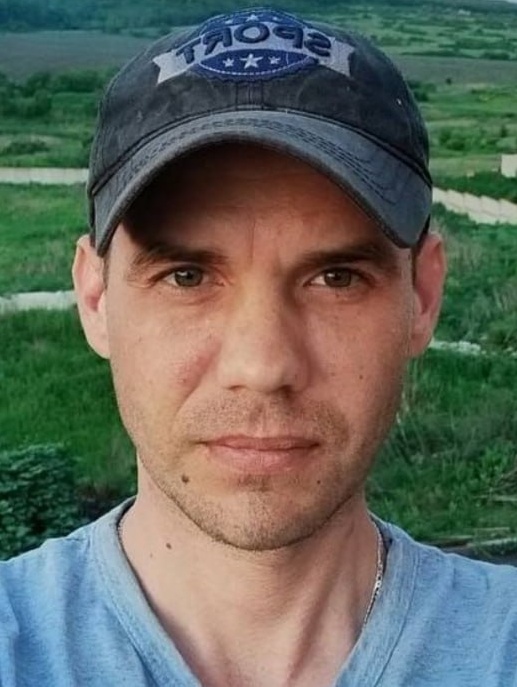 SPORT