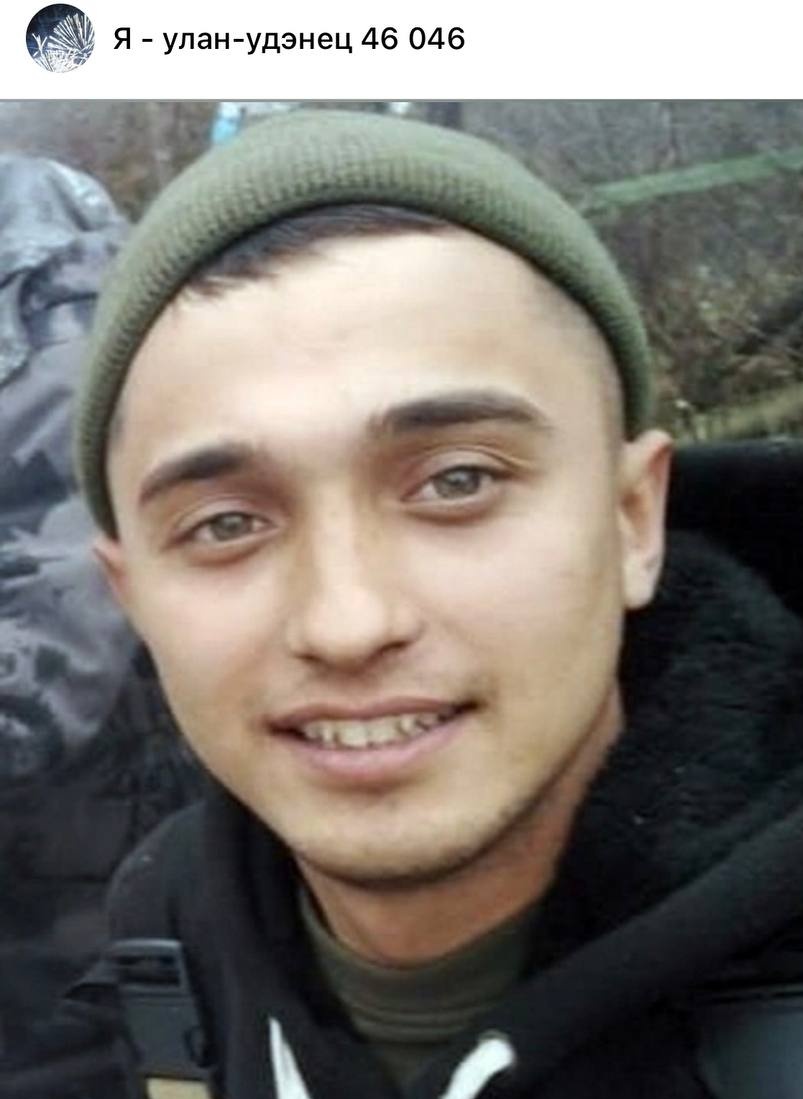 Я - улан-удэнец 46 046