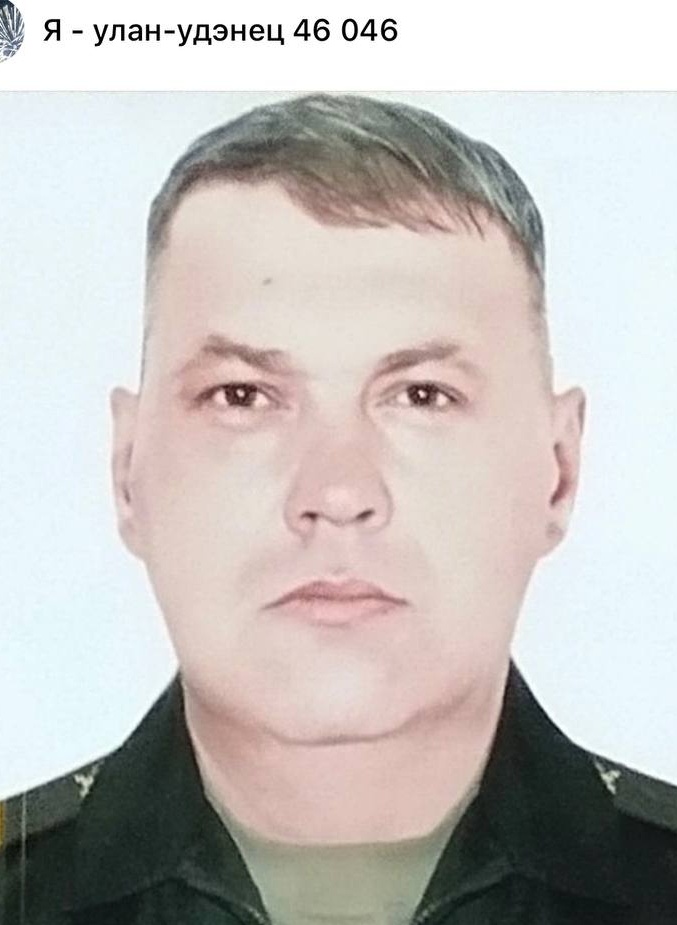 Я - улан-удэнец 46 046