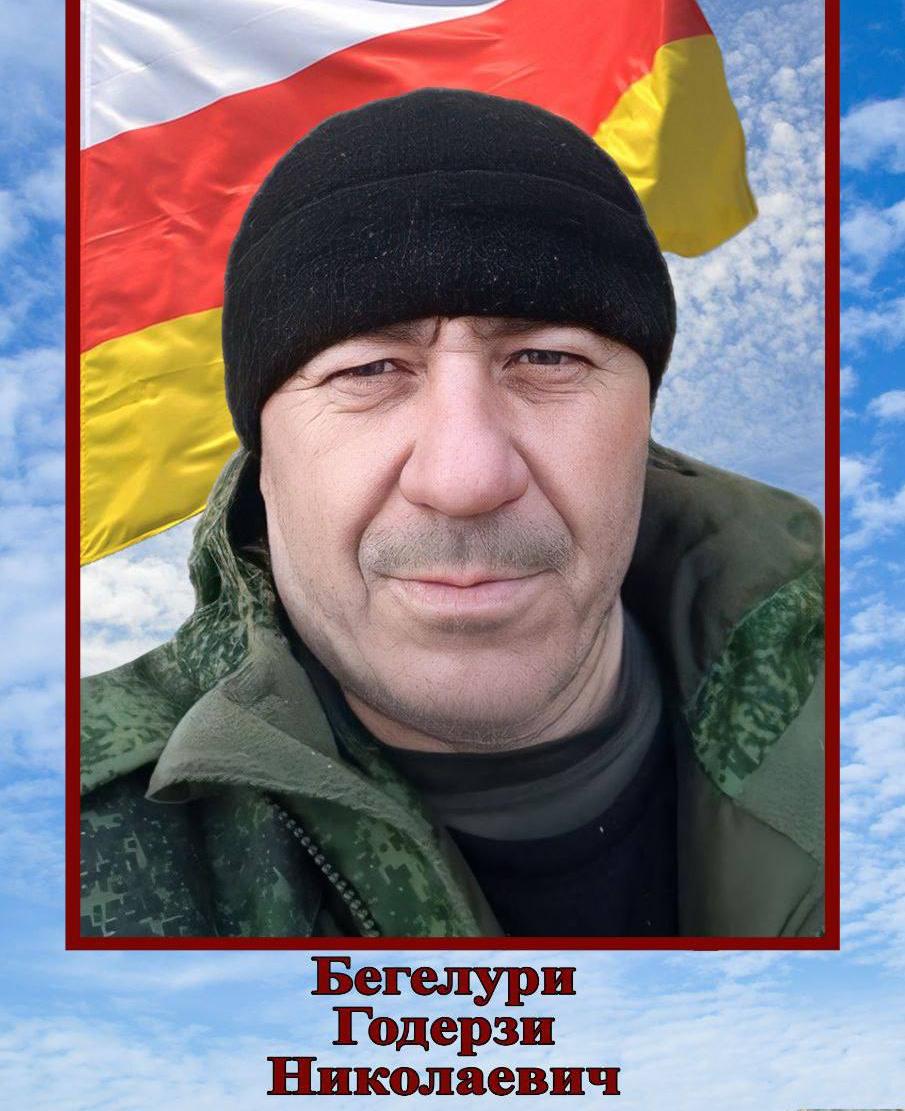 Бегелури
Годерзи
Николаевич