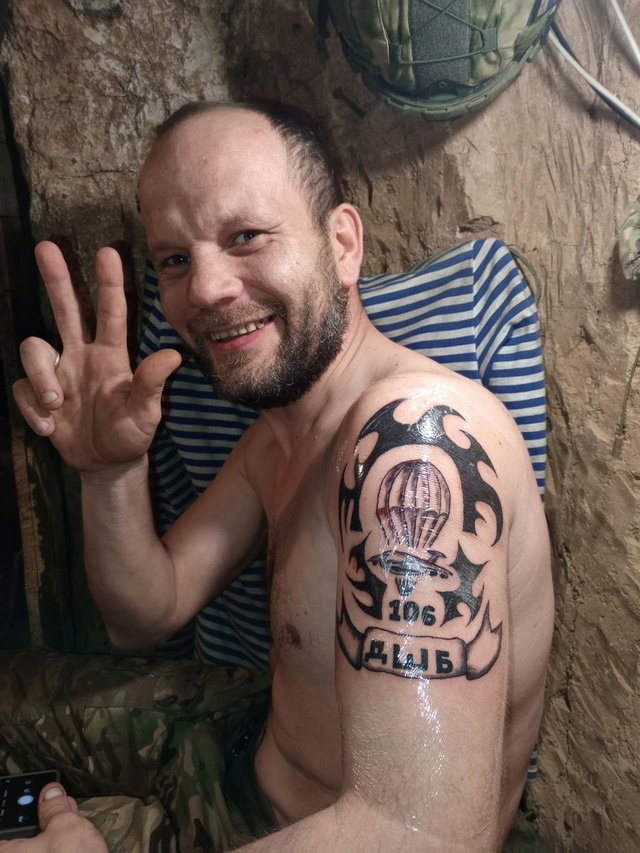 106
ДШБ