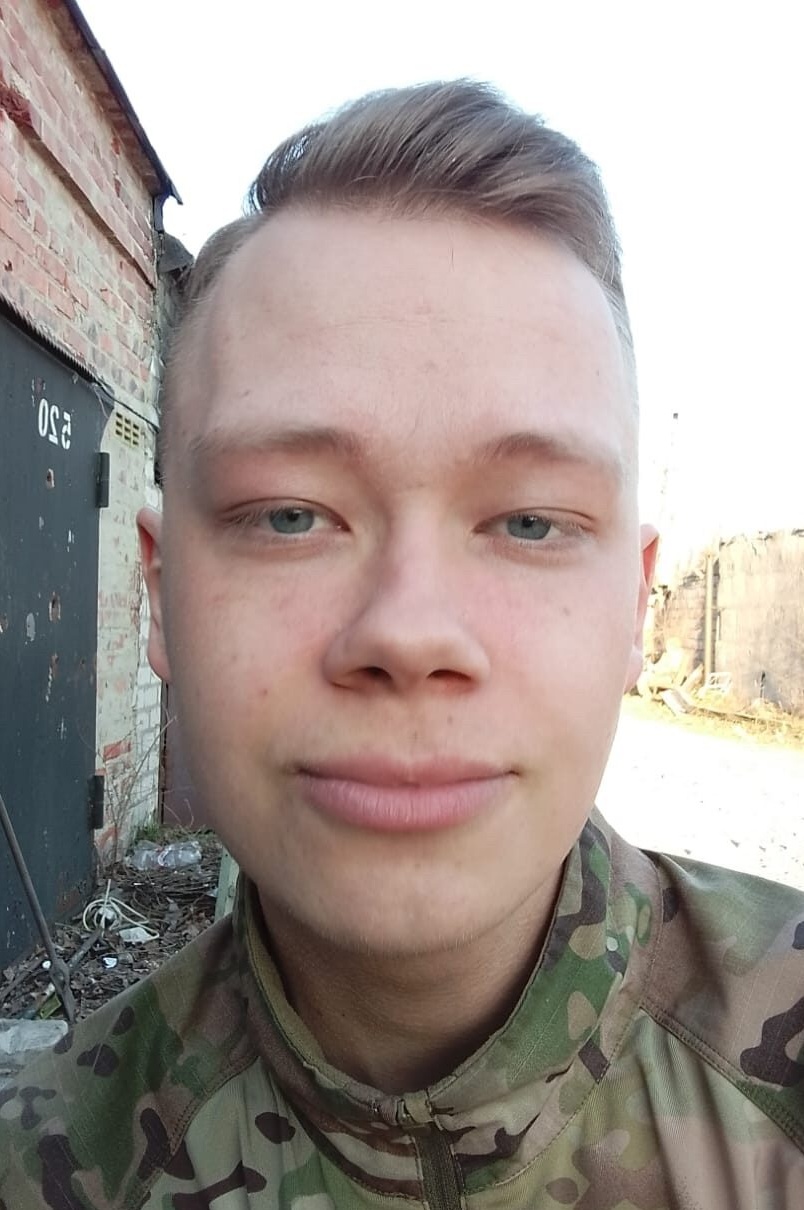 520