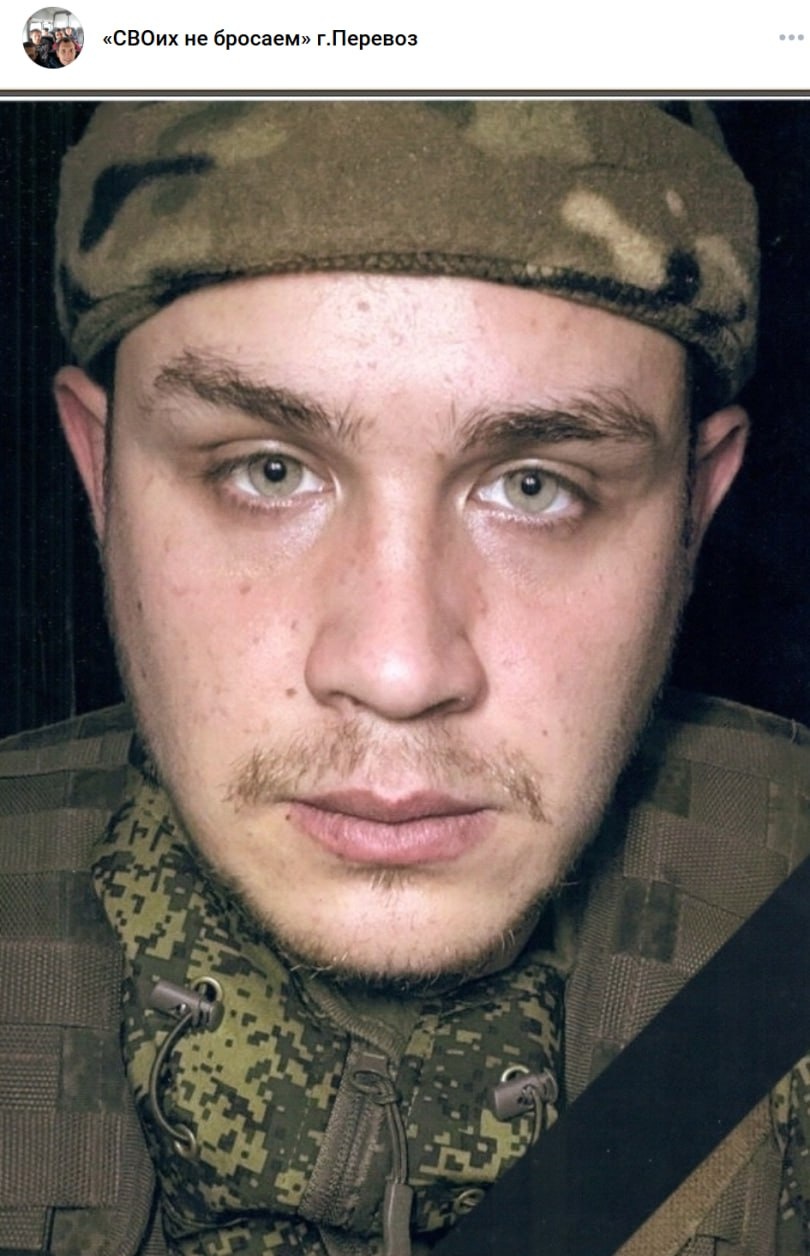 «СВОих не бросаем» г.Перевоз