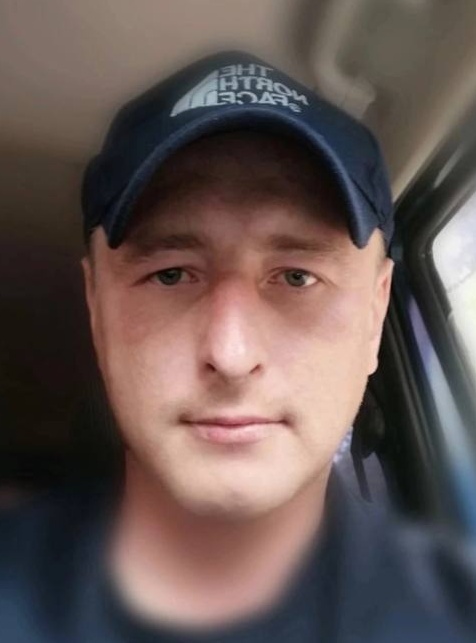 THE NORTH FACE