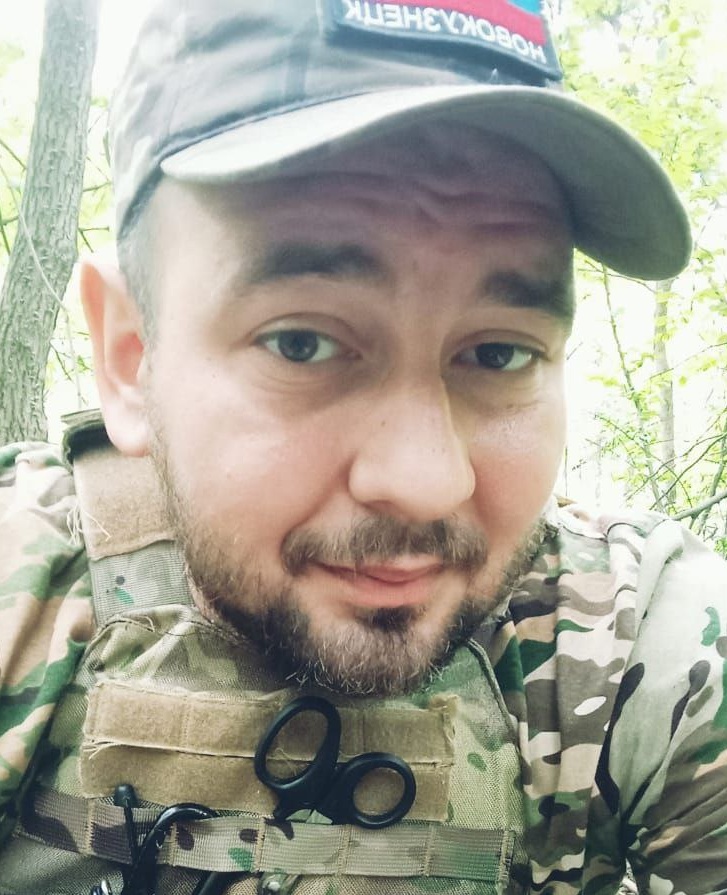 НОВОКУЗНЕЦК