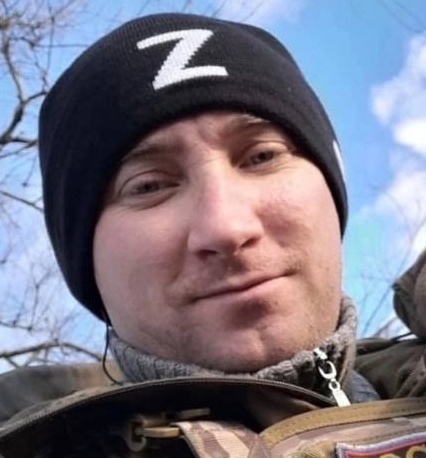 Z