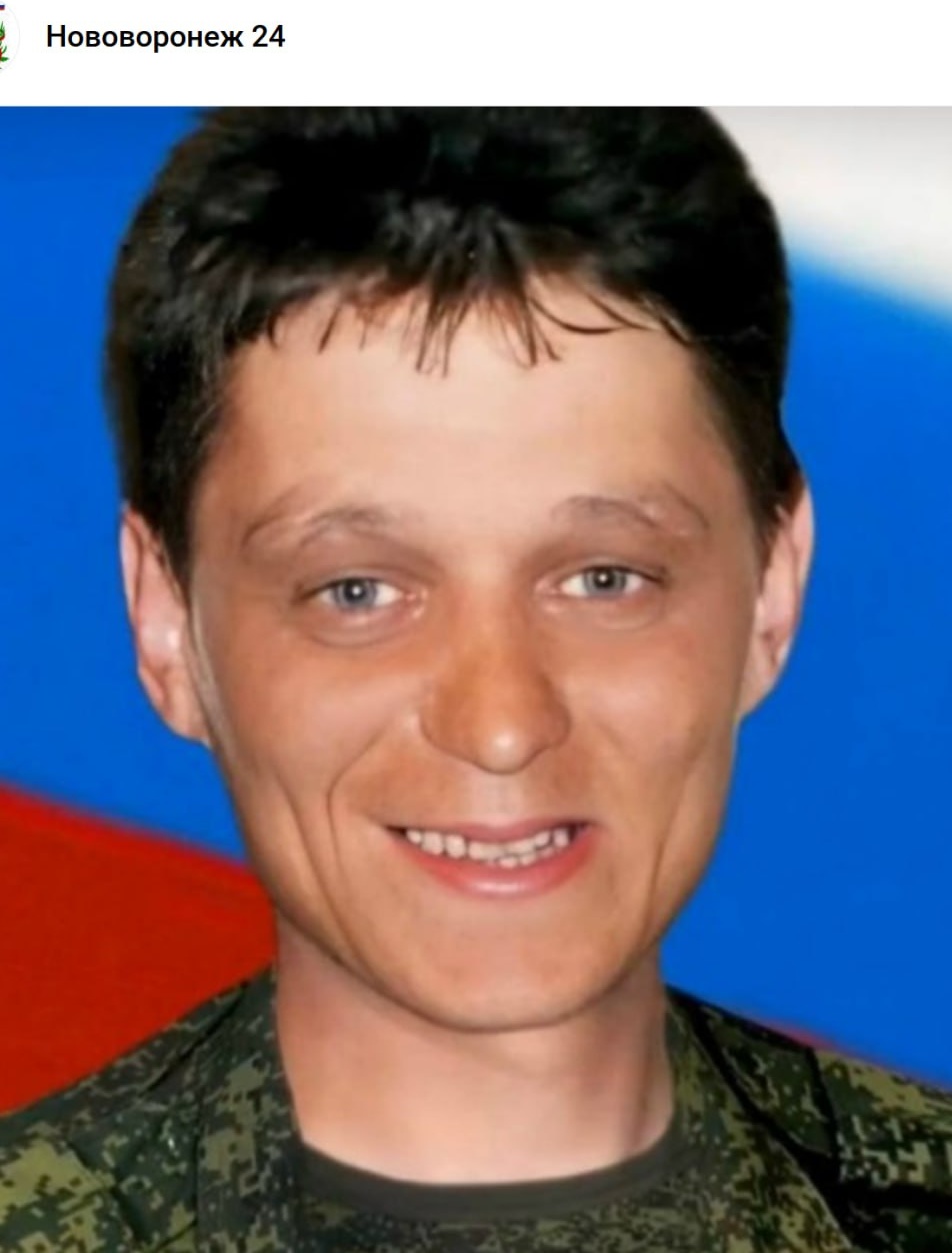 Нововоронеж 24