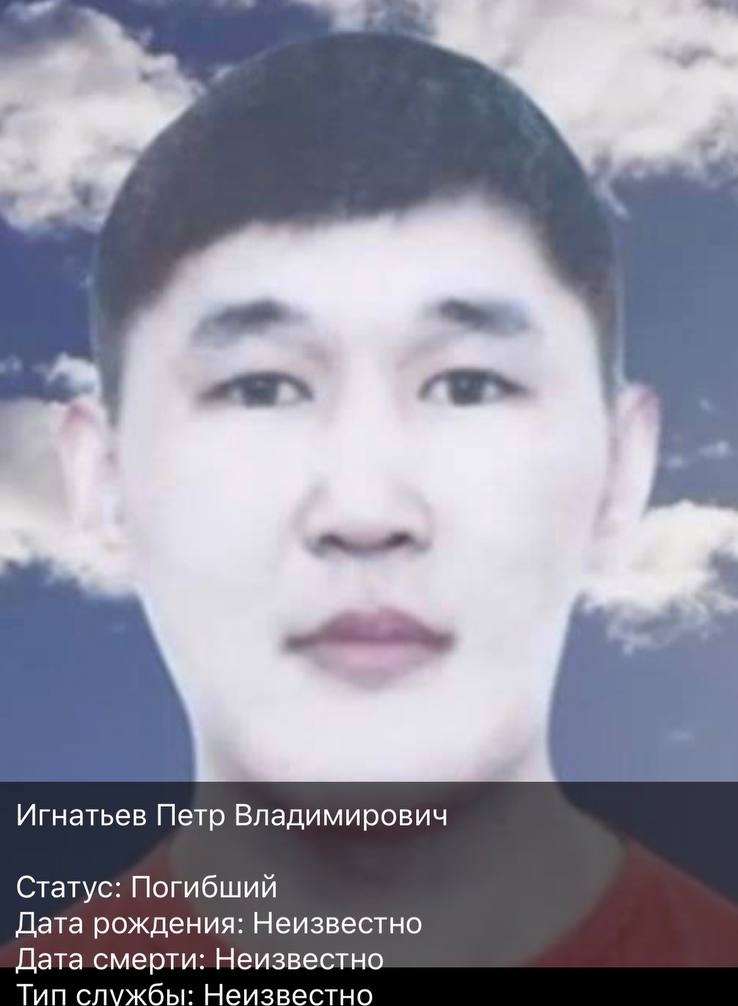 Игнатьев Петр Владимирович

Статус: Погибший
Дата рождения: Неизвестно
Дата смерти: Неизвестно
Тип службы: Неизвестно