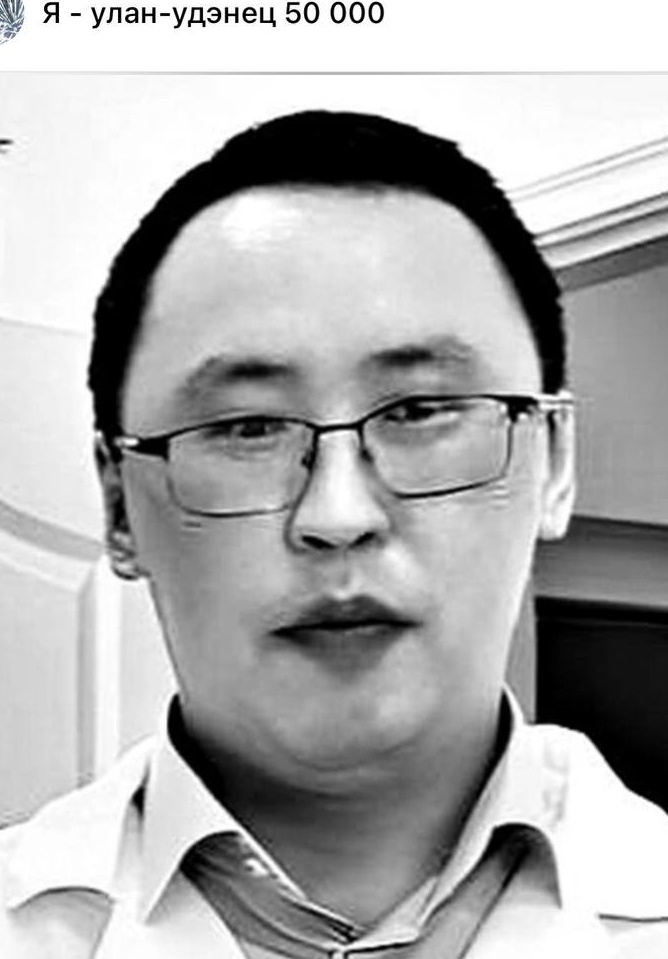 Я - улан-удэнец 50 000