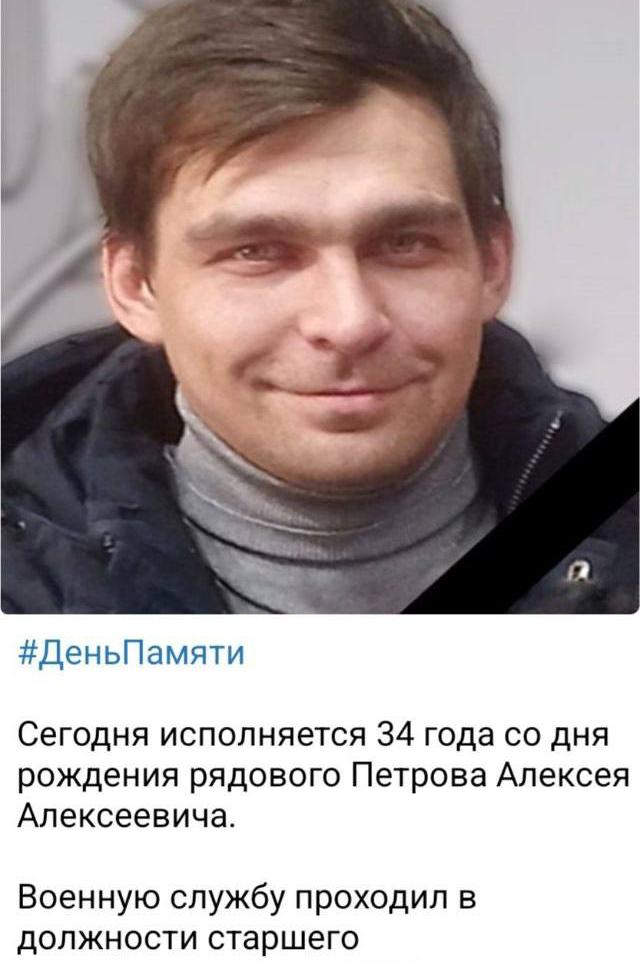 #ДеньПамяти

Сегодня исполняется 34 года со дня рождения рядового Петрова Алексея Алексеевича.

Военную службу проходил в должности старшего