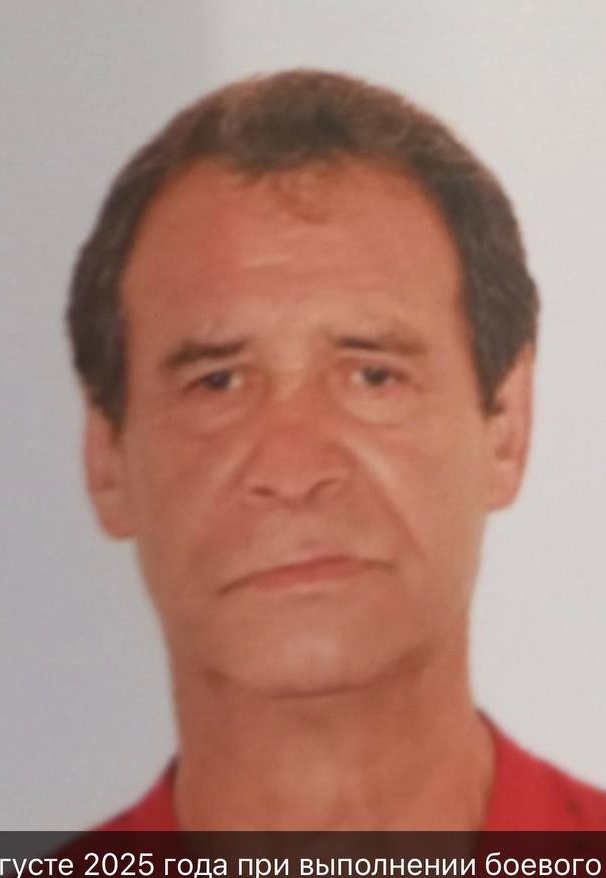 густе 2025 года при выполнении боевого