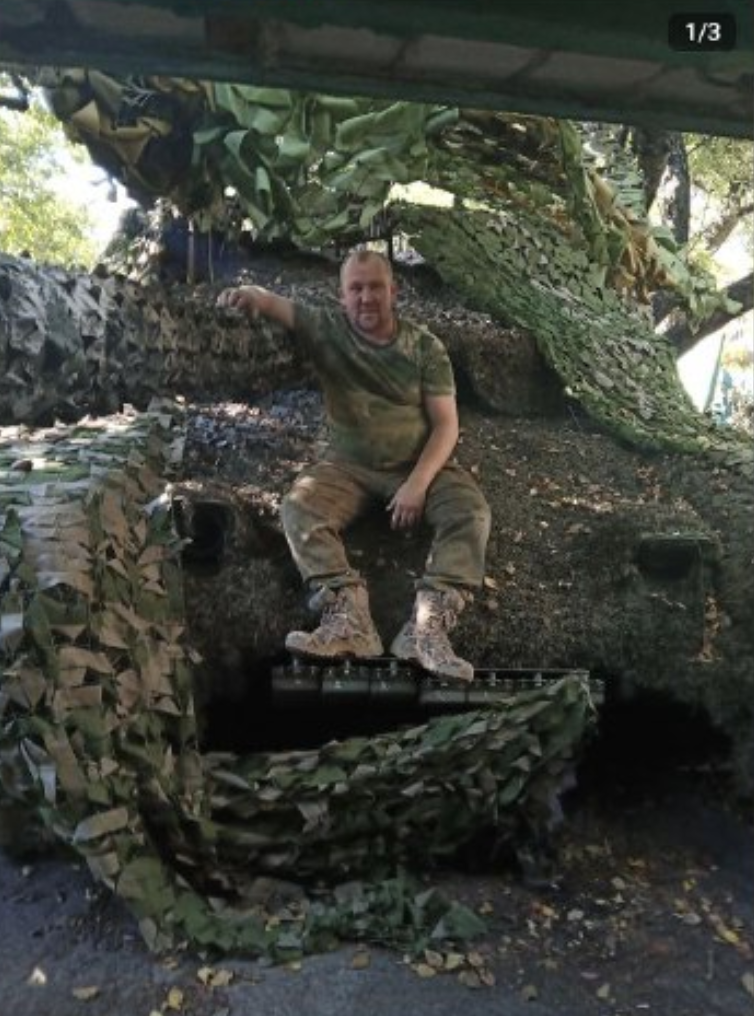 1/3