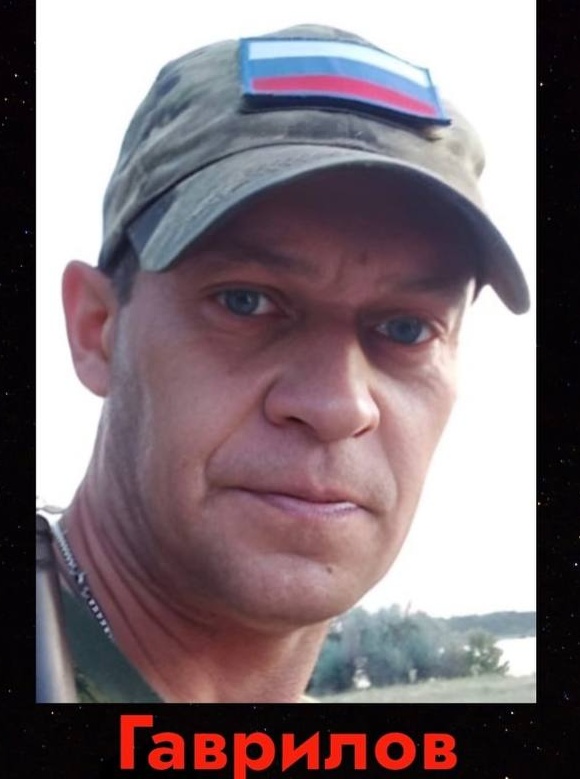 Гаврилов