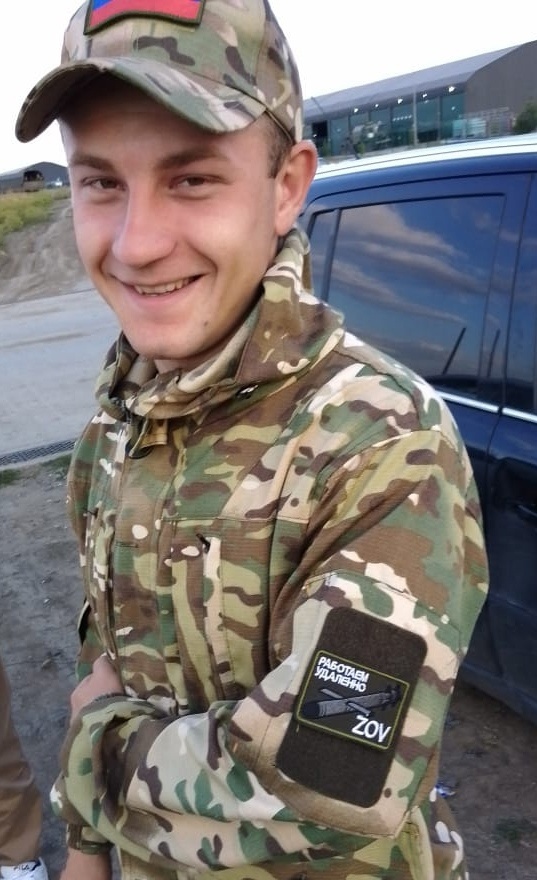 РАБОТАЕМ УДАЛЕННО
ZOV