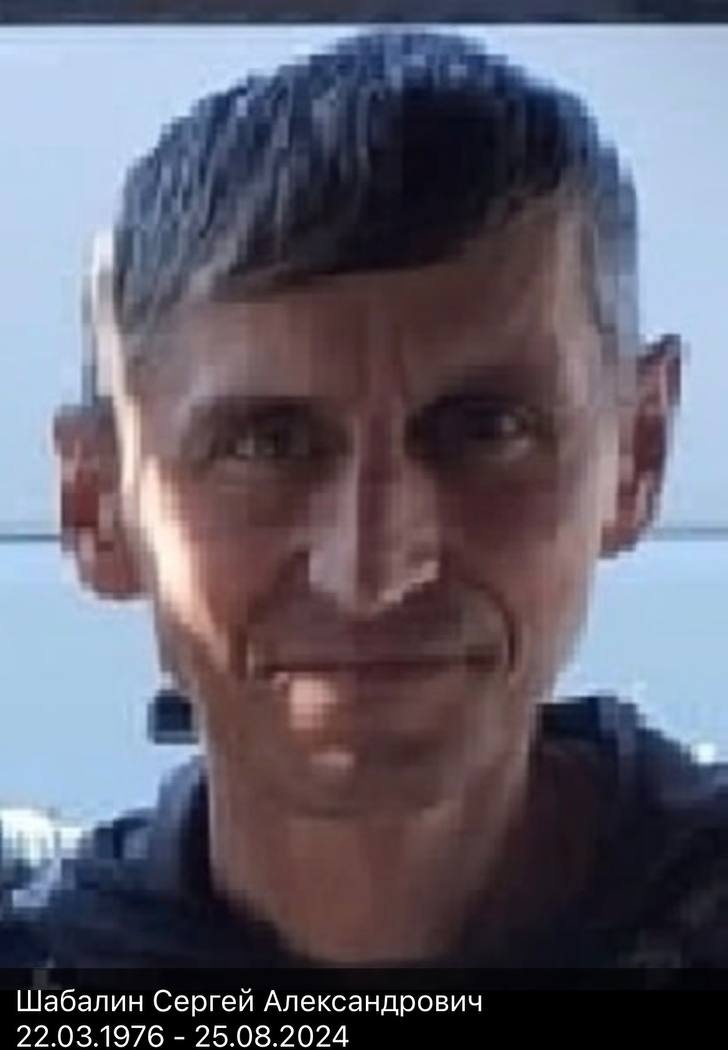 Шабалин Сергей Александрович
22.03.1976 - 25.08.2024