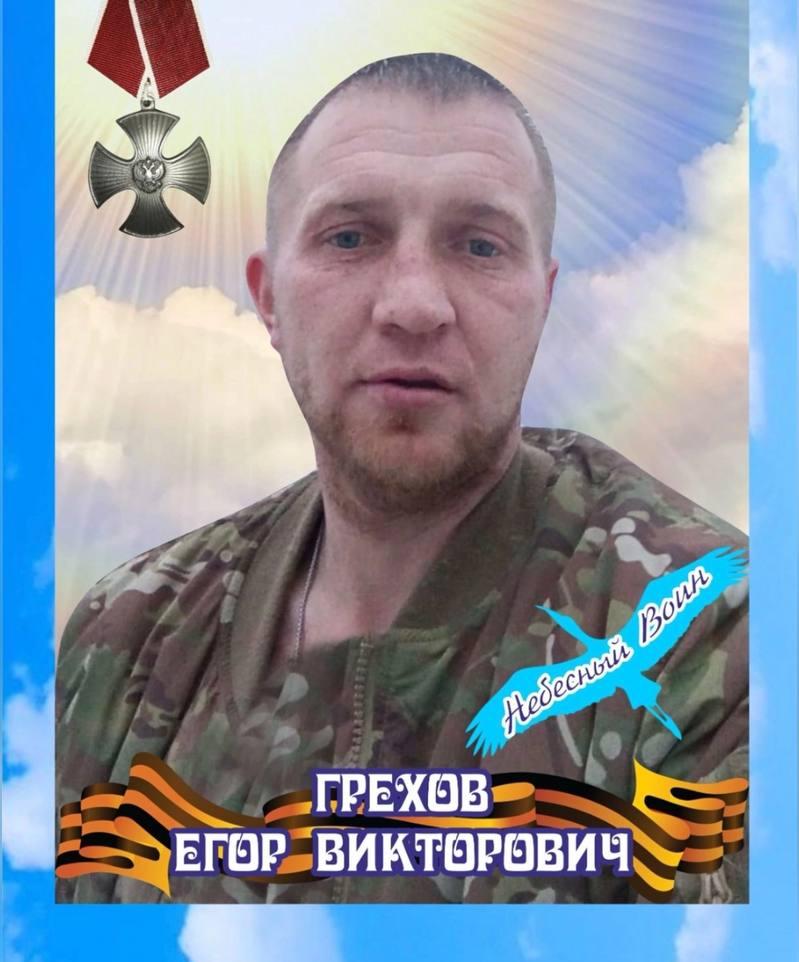 Небесный Воин

ГРЕХОВ
ЕГОР ВИКТОРОВИЧ