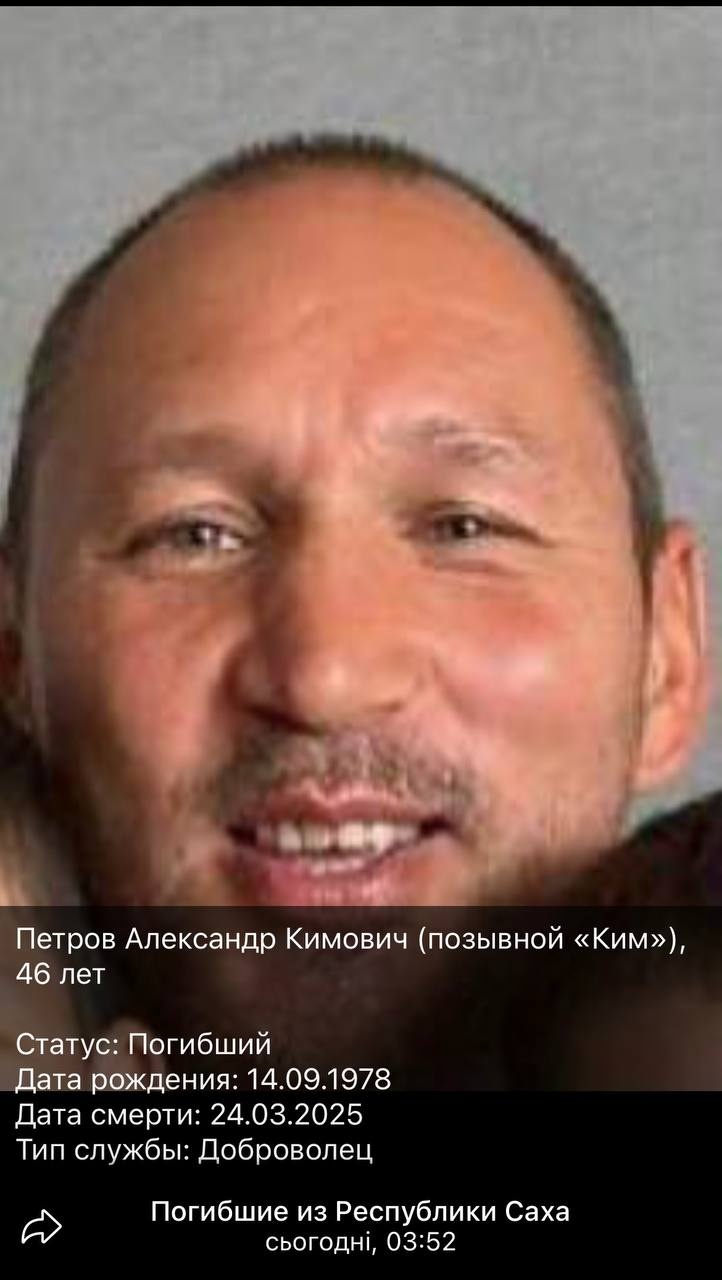 Петров Александр Кимович (позывной «Ким»), 46 лет

Статус: Погибший
Дата рождения: 14.09.1978
Дата смерти: 24.03.2025
Тип службы: Доброволец

Погибшие из Республики Саха
сьогодні, 03:52