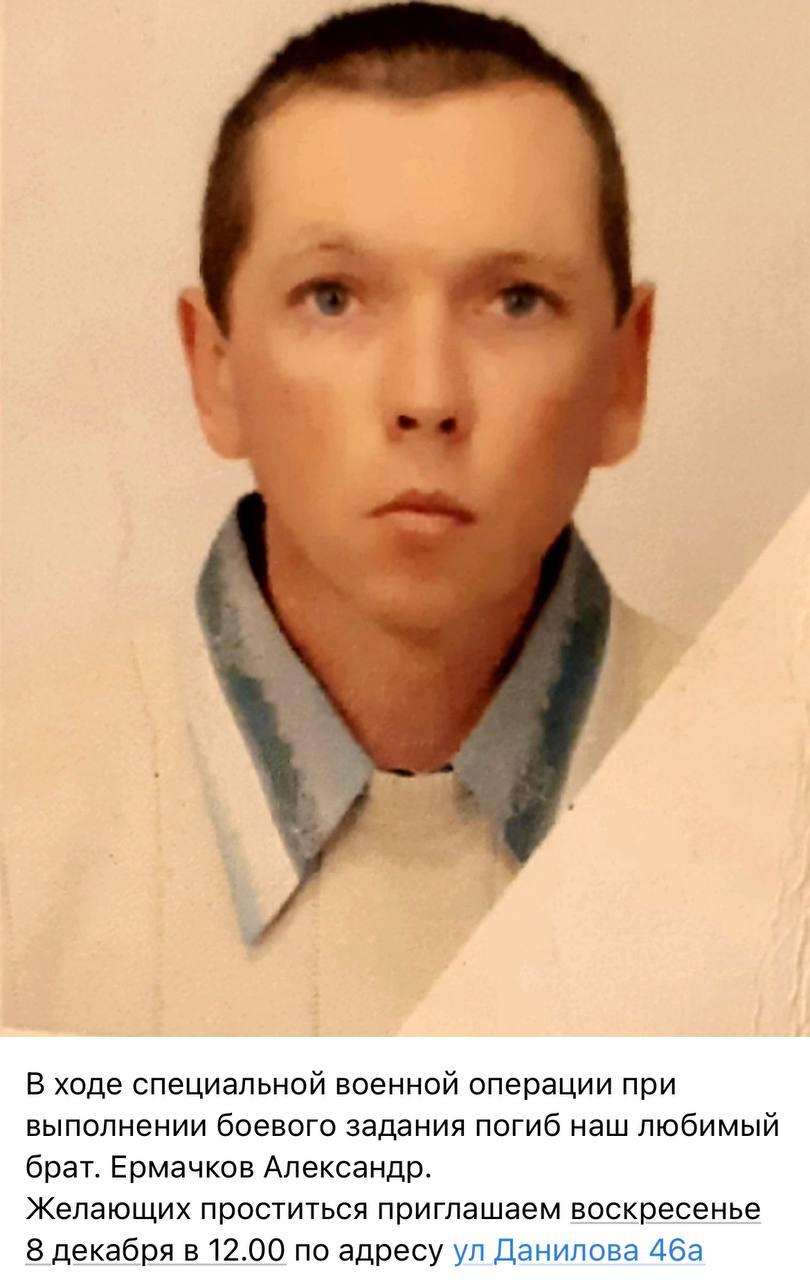 В ходе специальной военной операции при выполнении боевого задания погиб наш любимый брат. Ермачков Александр.
Желающих проститься приглашаем воскресенье 8 декабря в 12.00 по адресу ул Данилова 46а